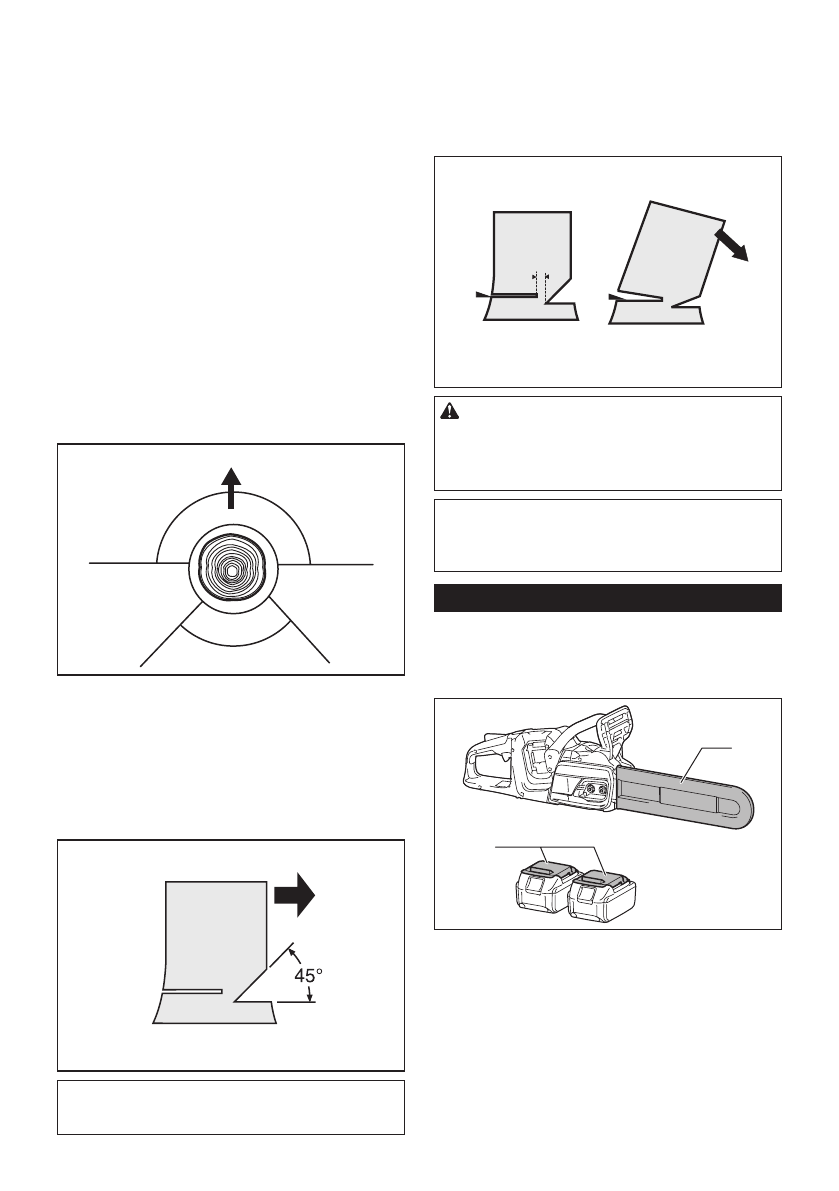 45°