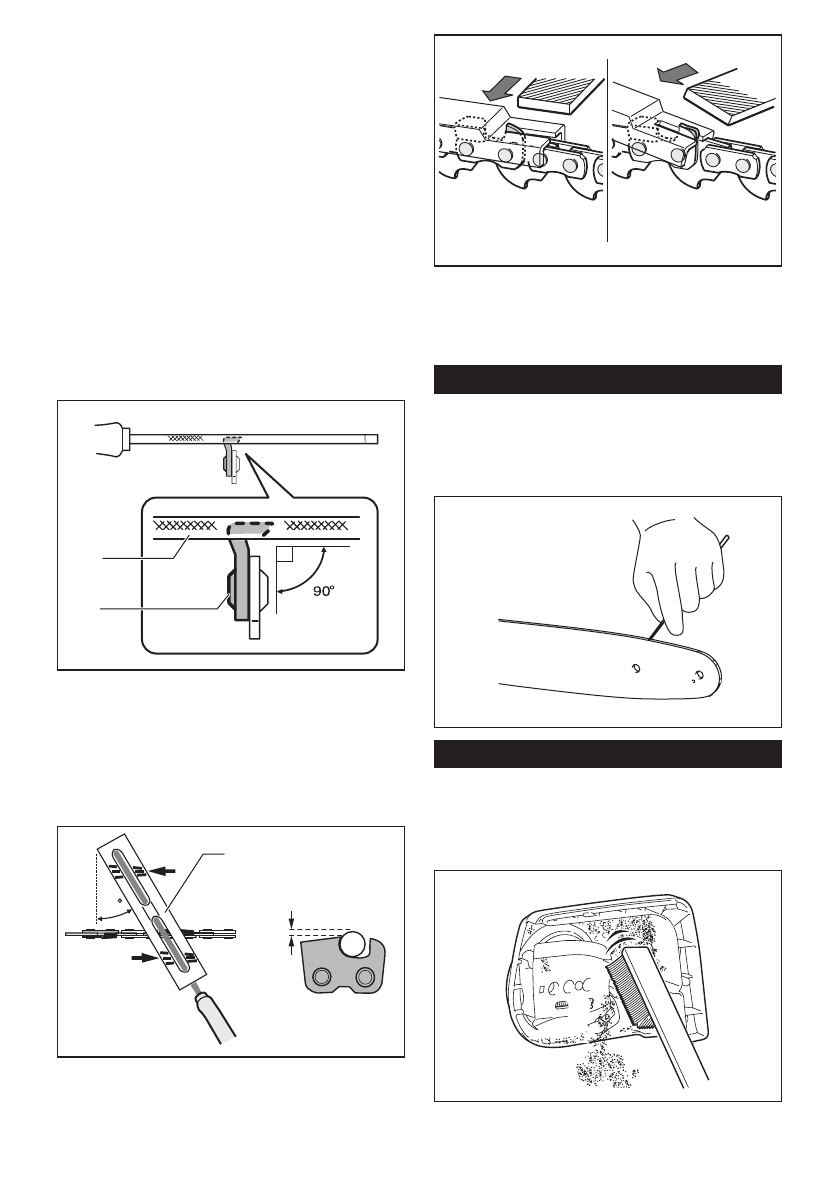 90°