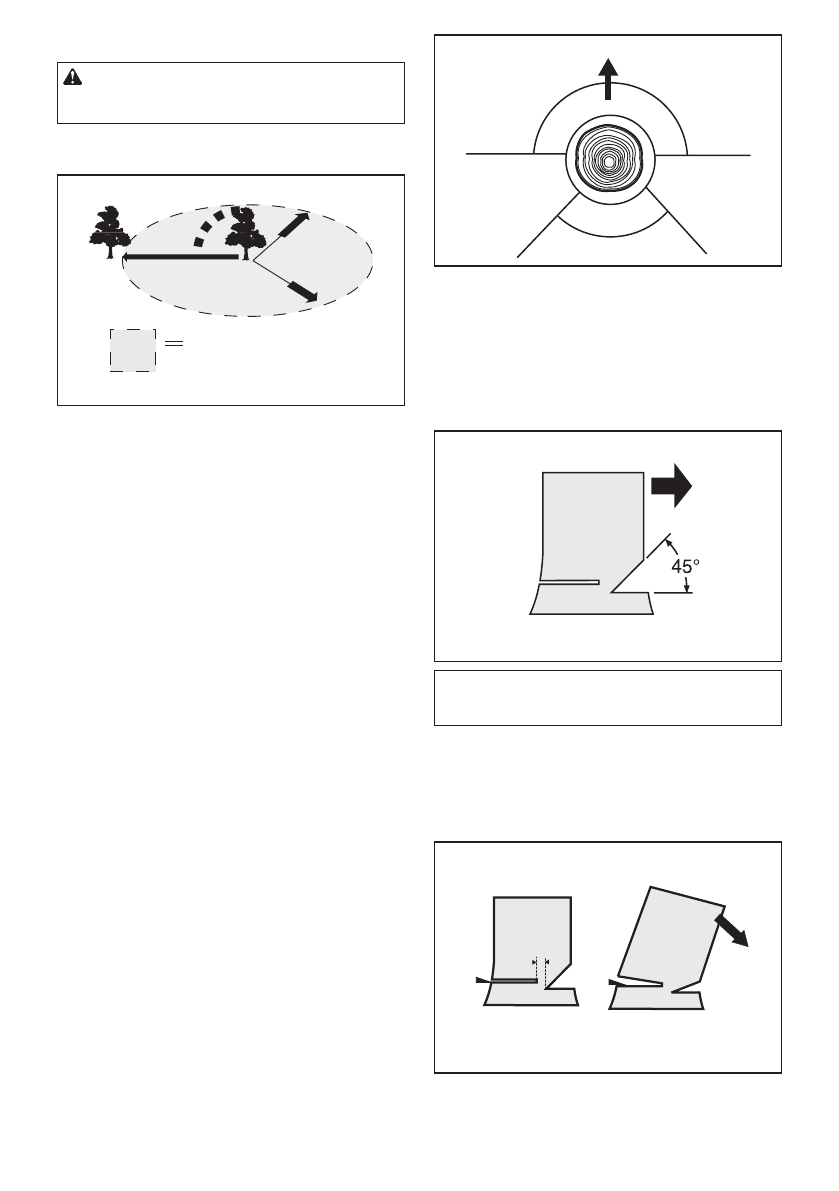 45°