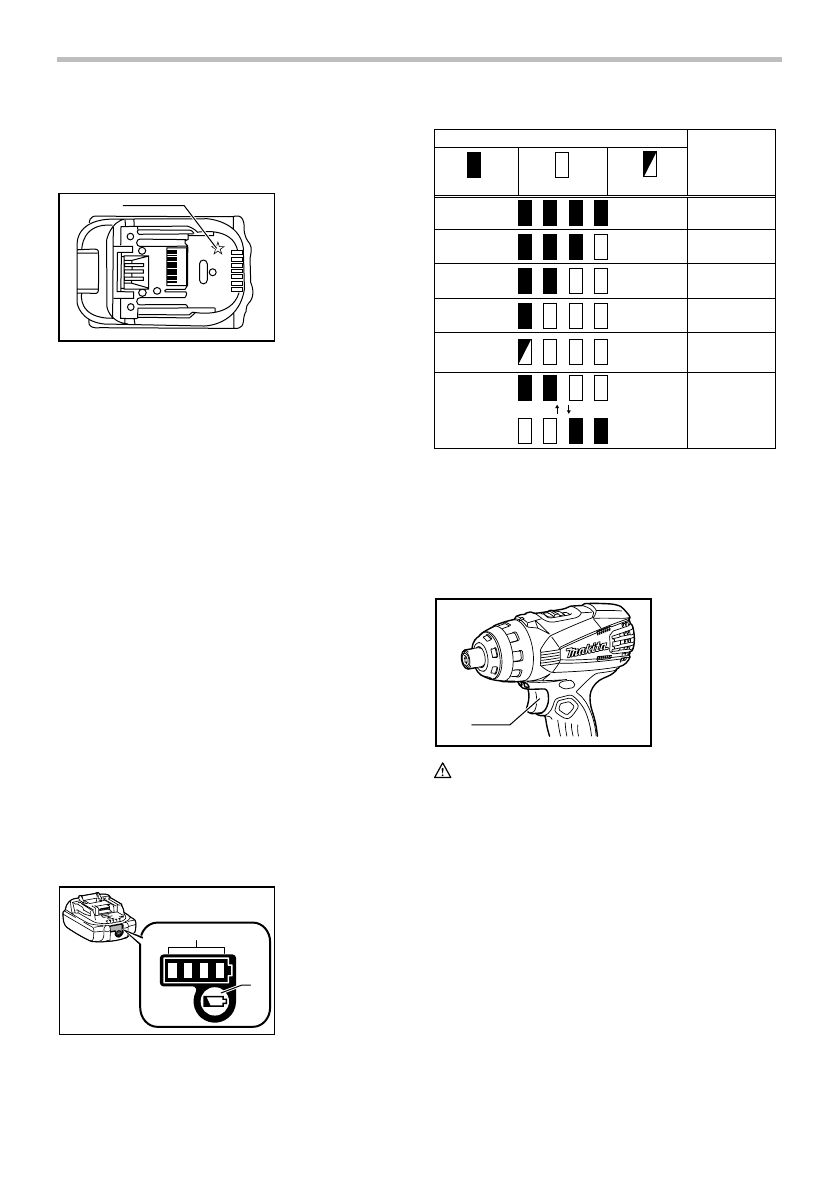 makita