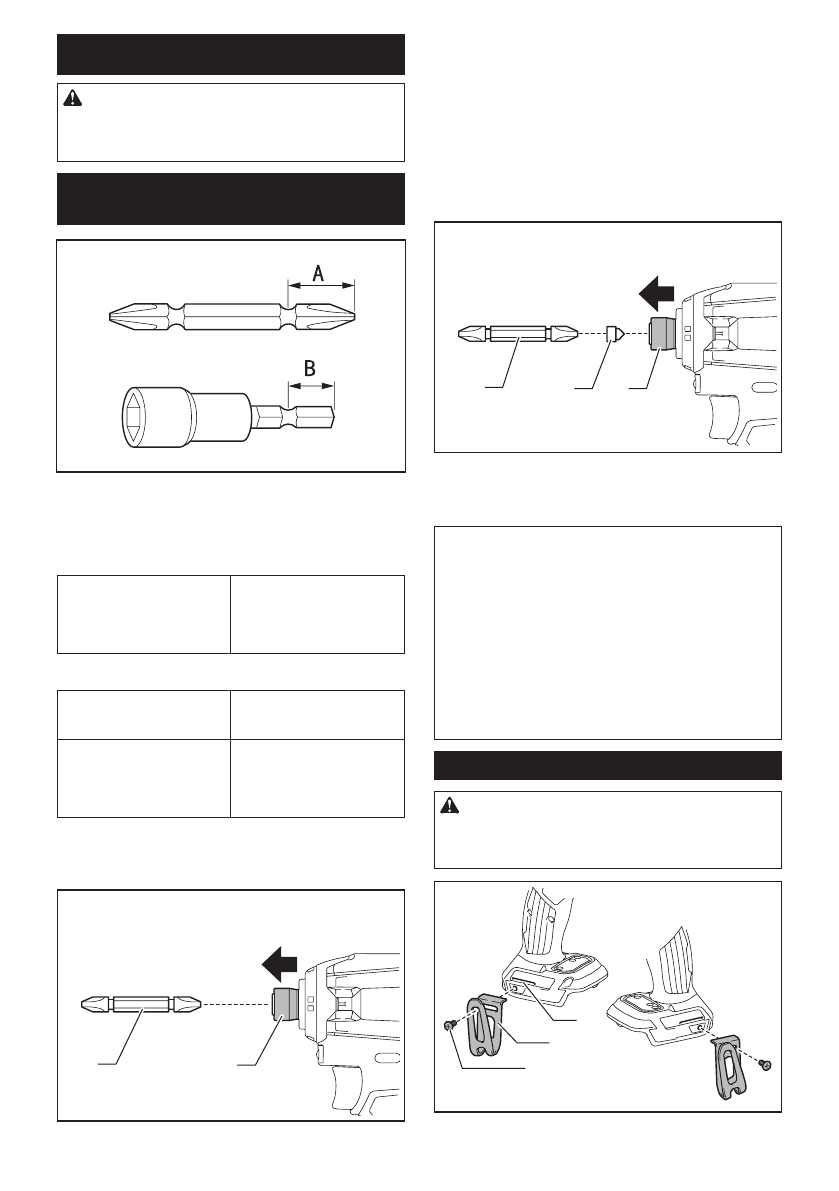 A

B