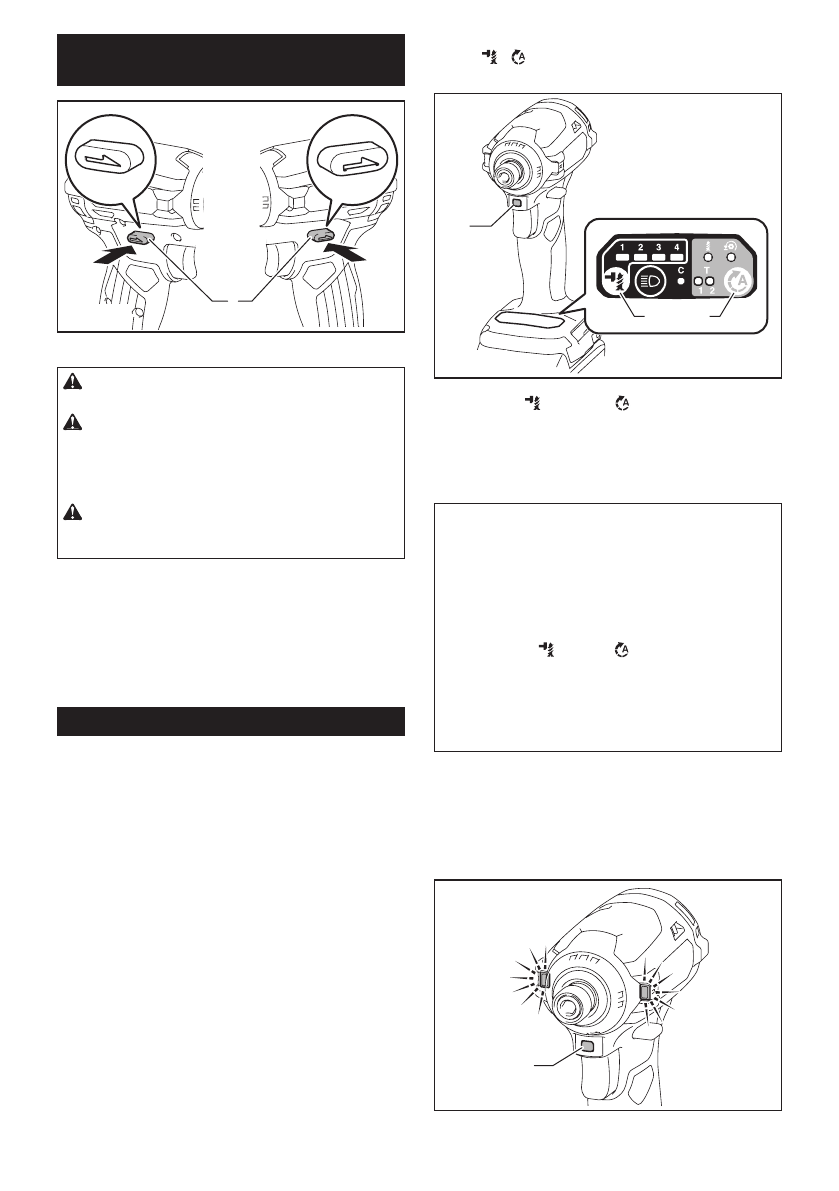 1 2 3 4

C

T

1 2