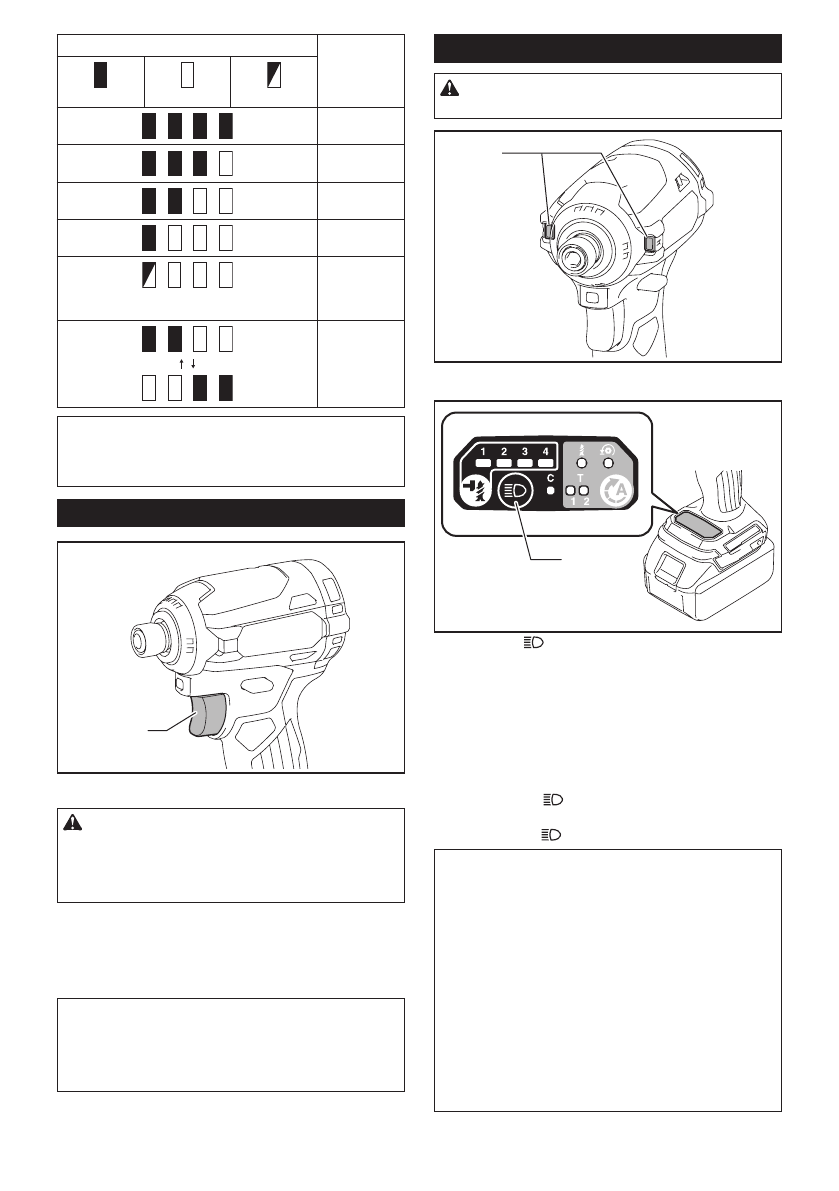 1 2 3 4

C

T

1 2

A