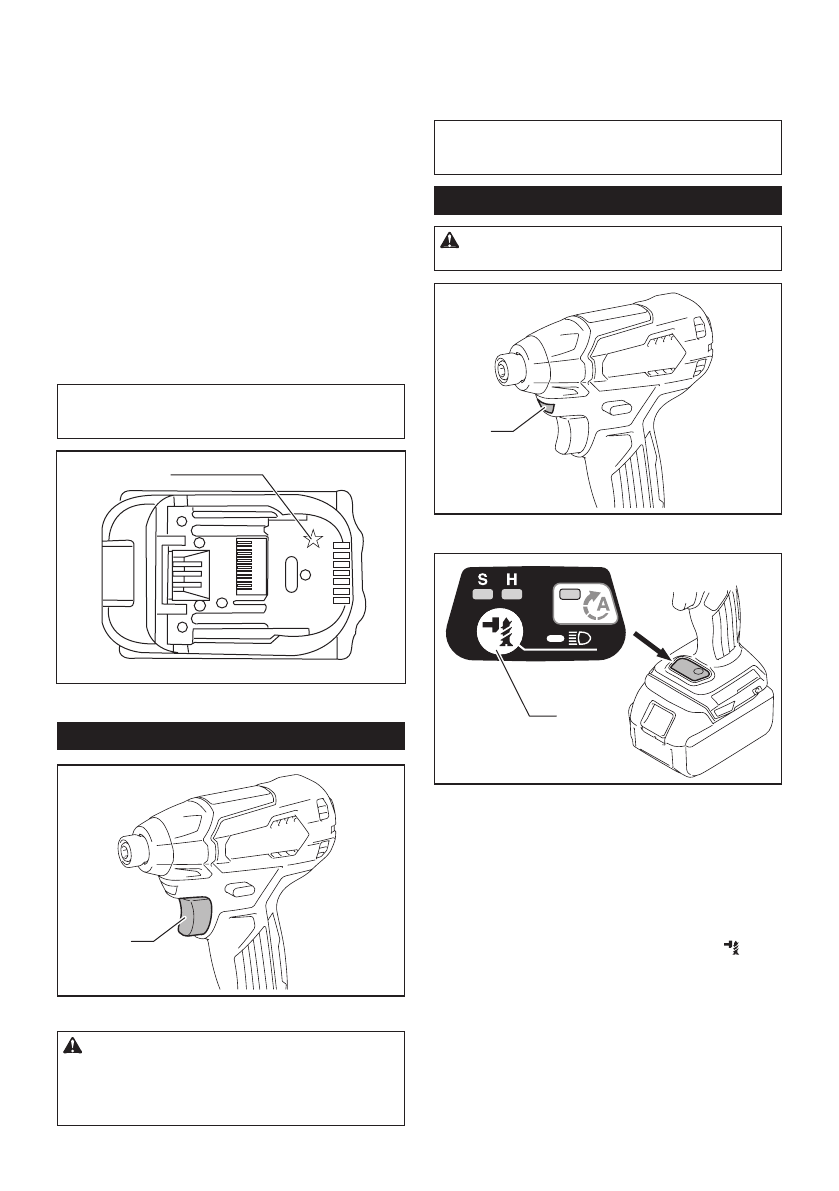 S H

A