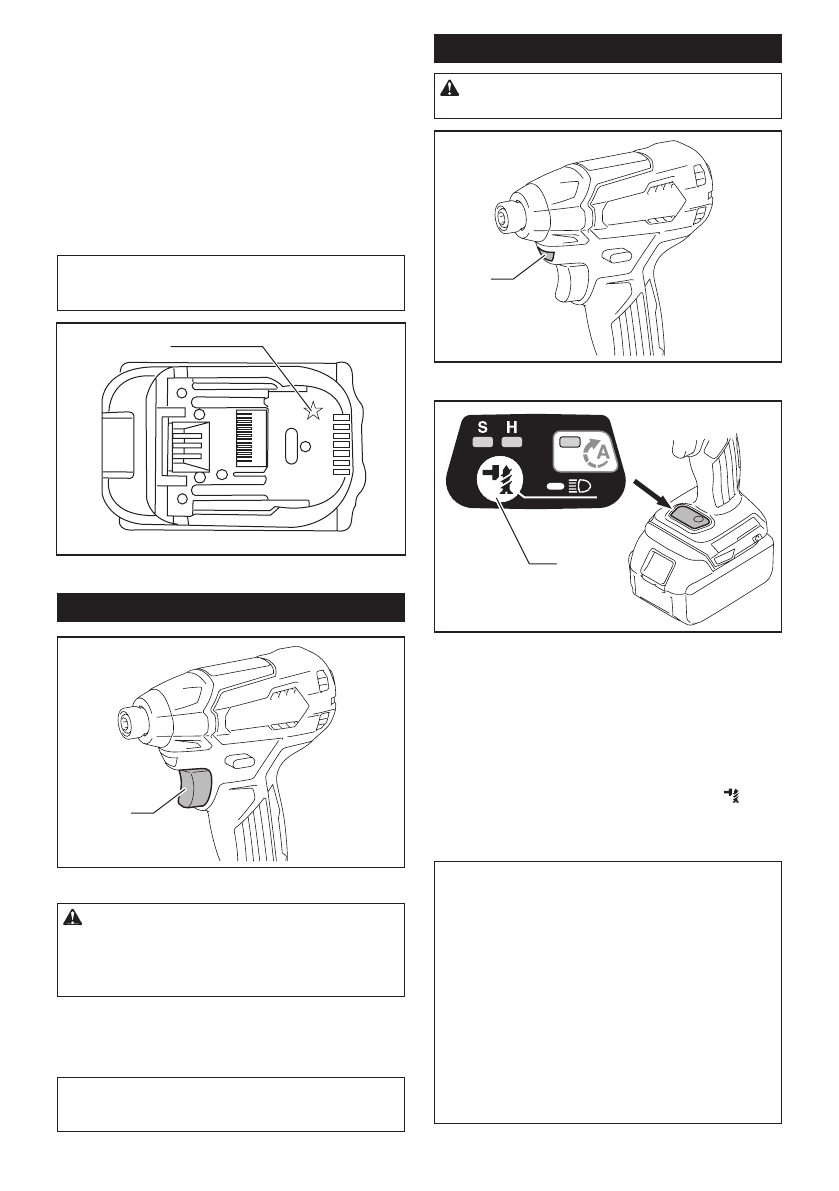 S H

A