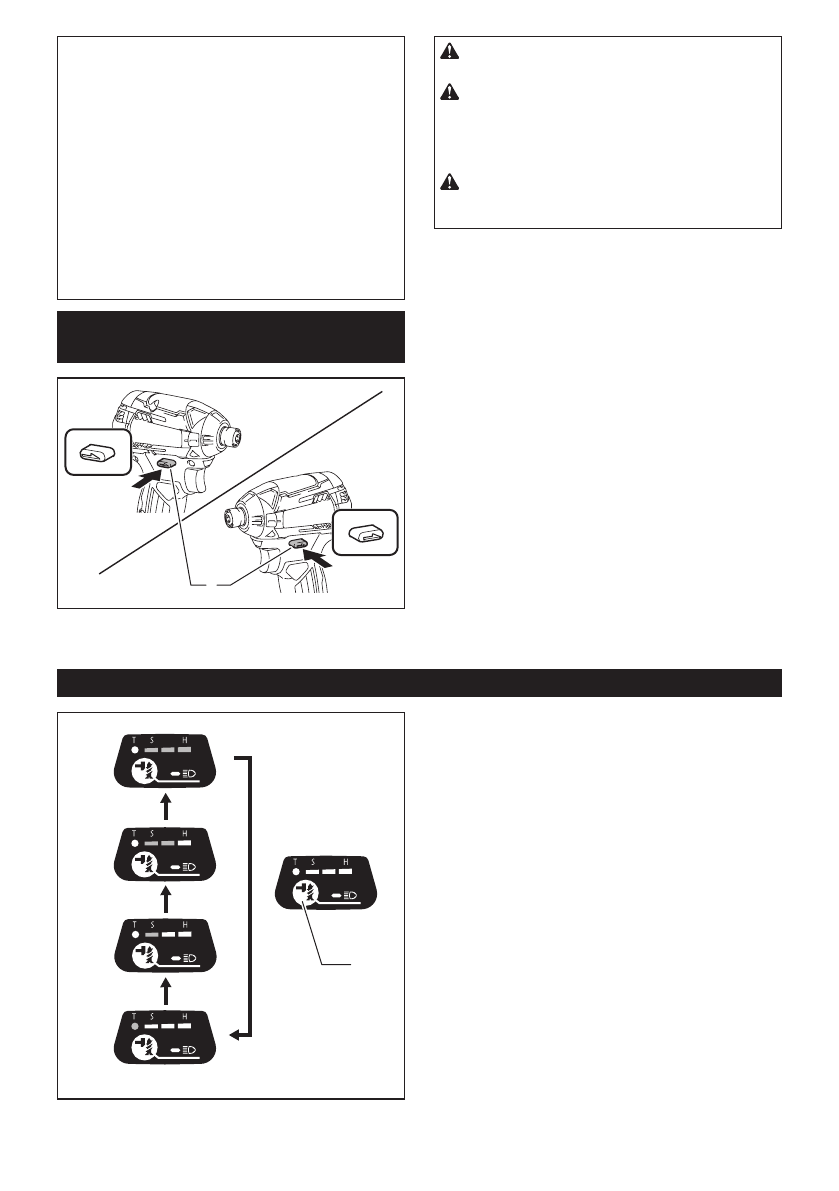 T S H

T S H

T S H

T S H

T S H