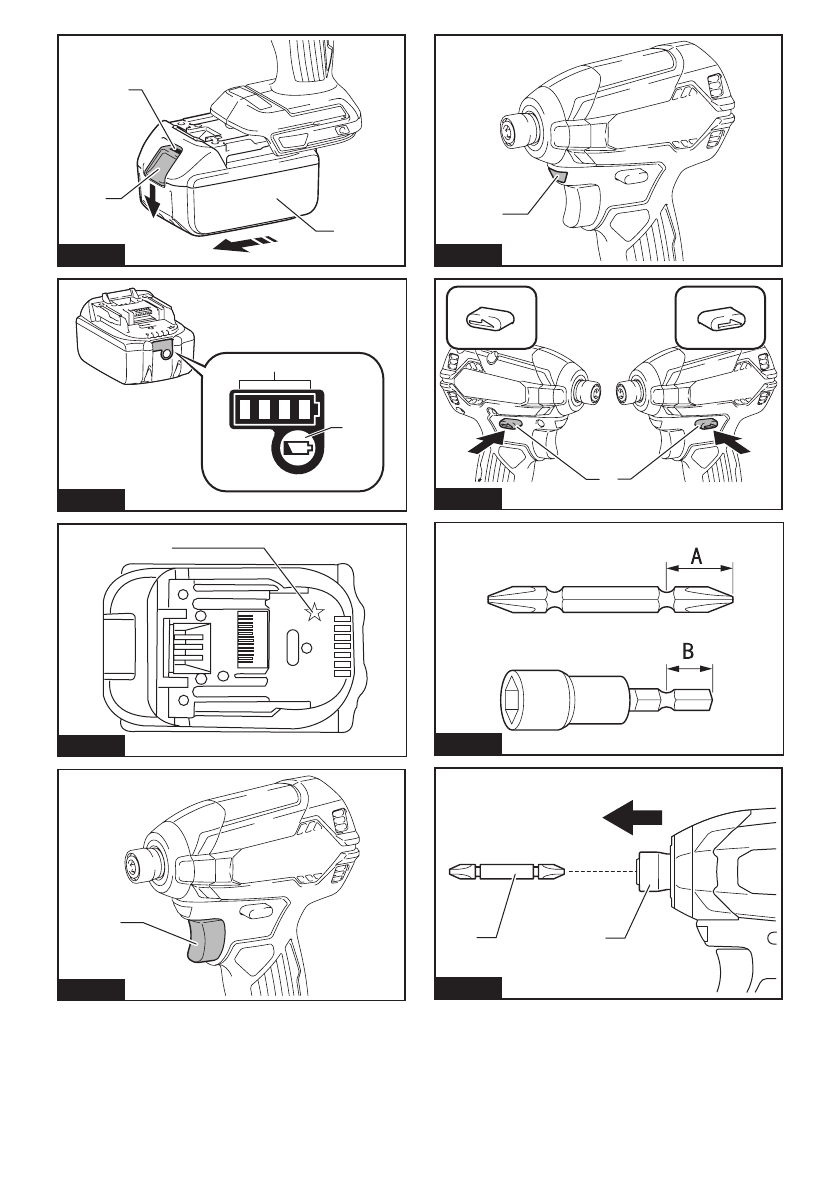 A

B