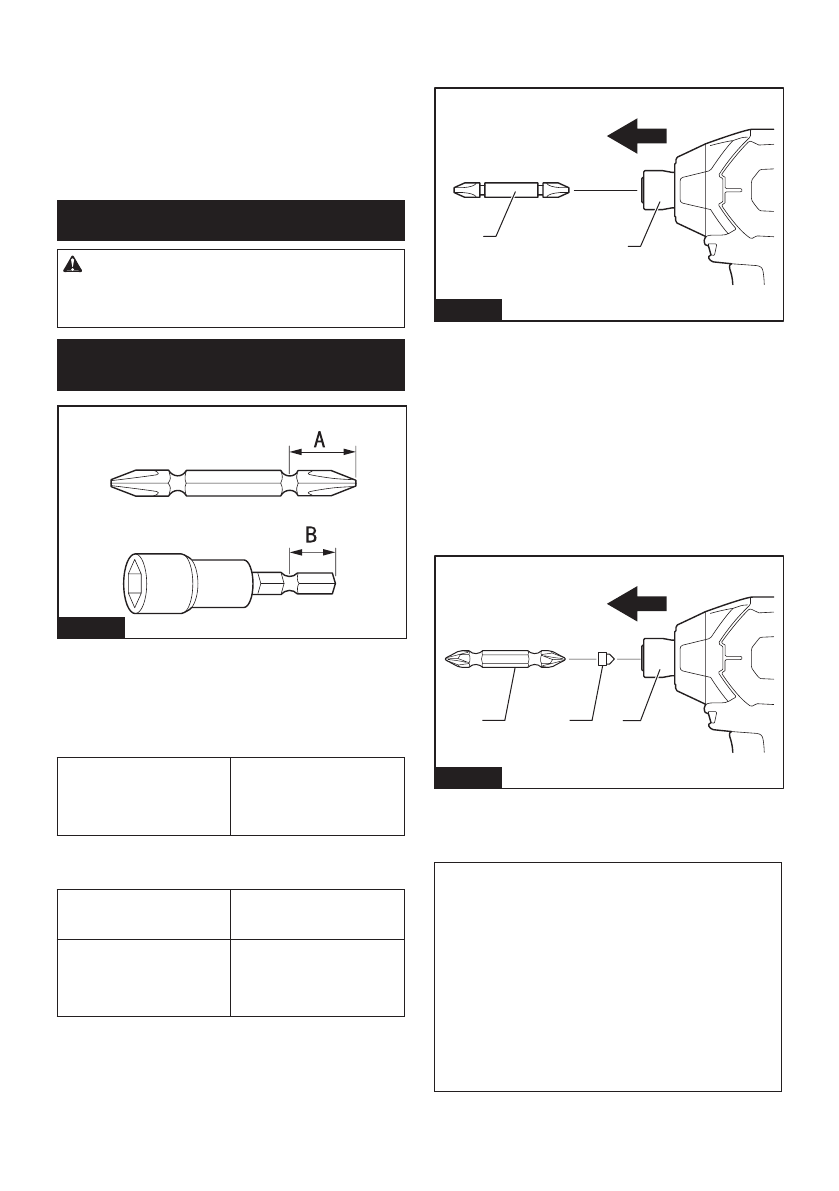 A

B