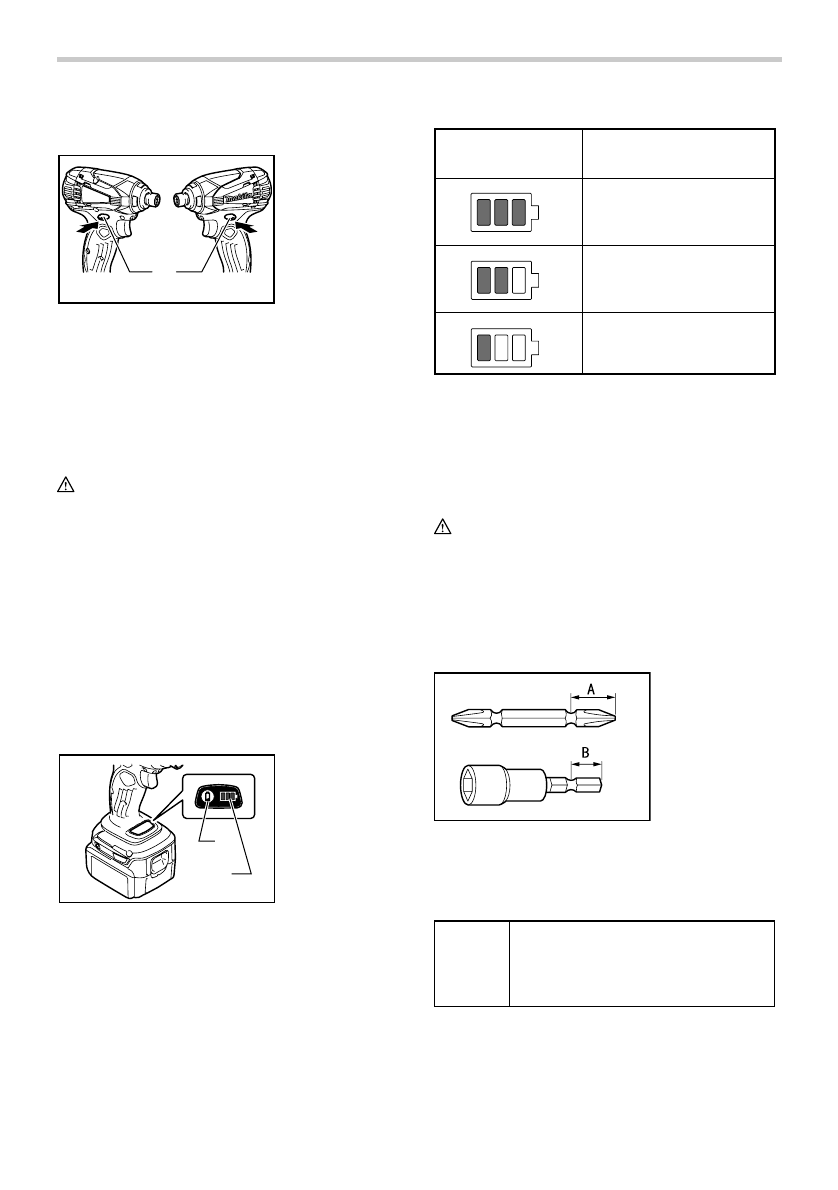 A

B