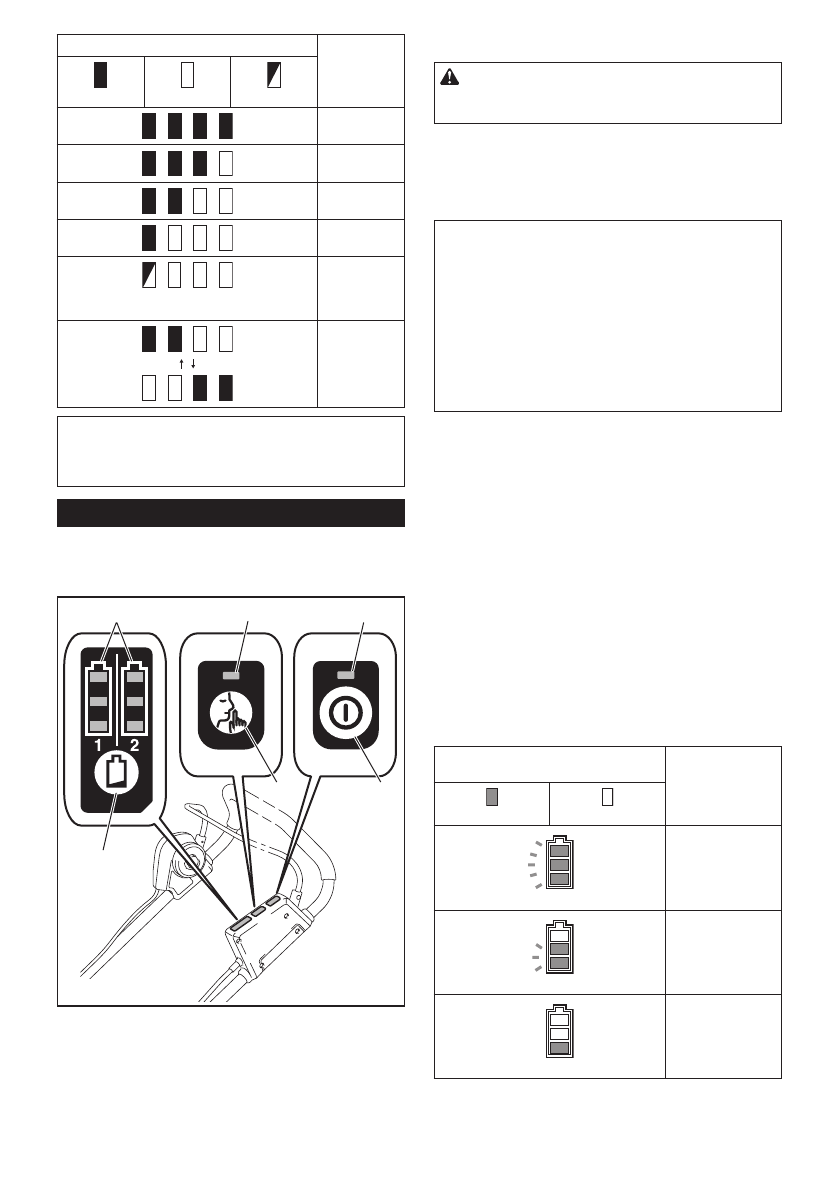 1 2