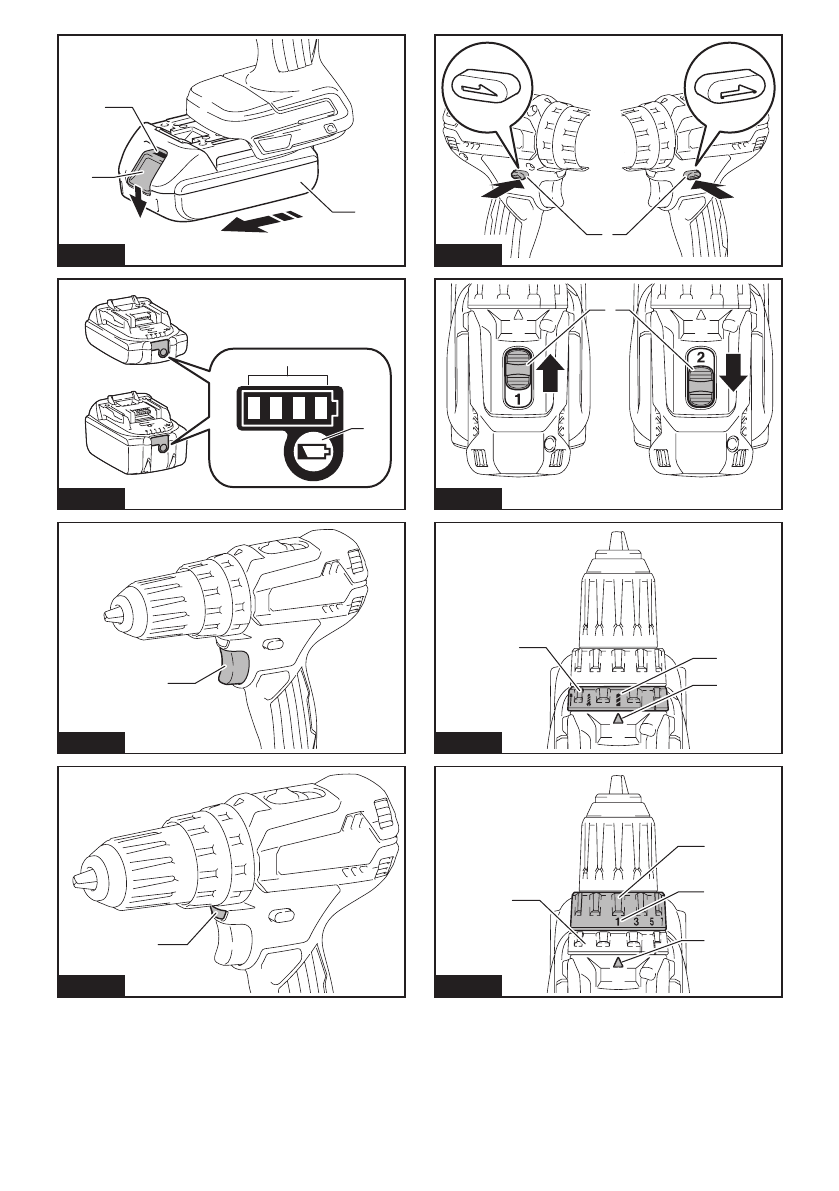 1
2
1
3
5