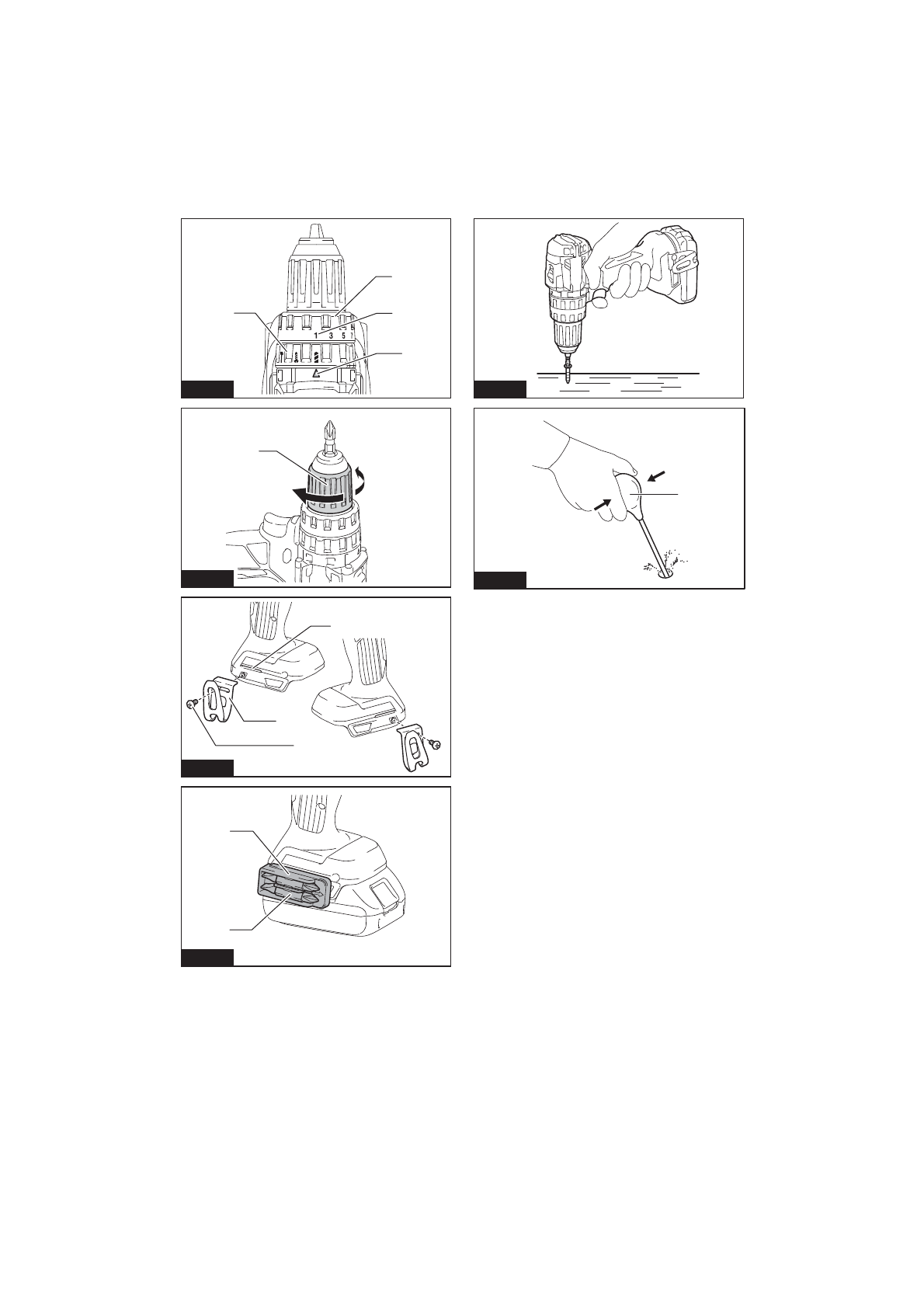 1 3 5