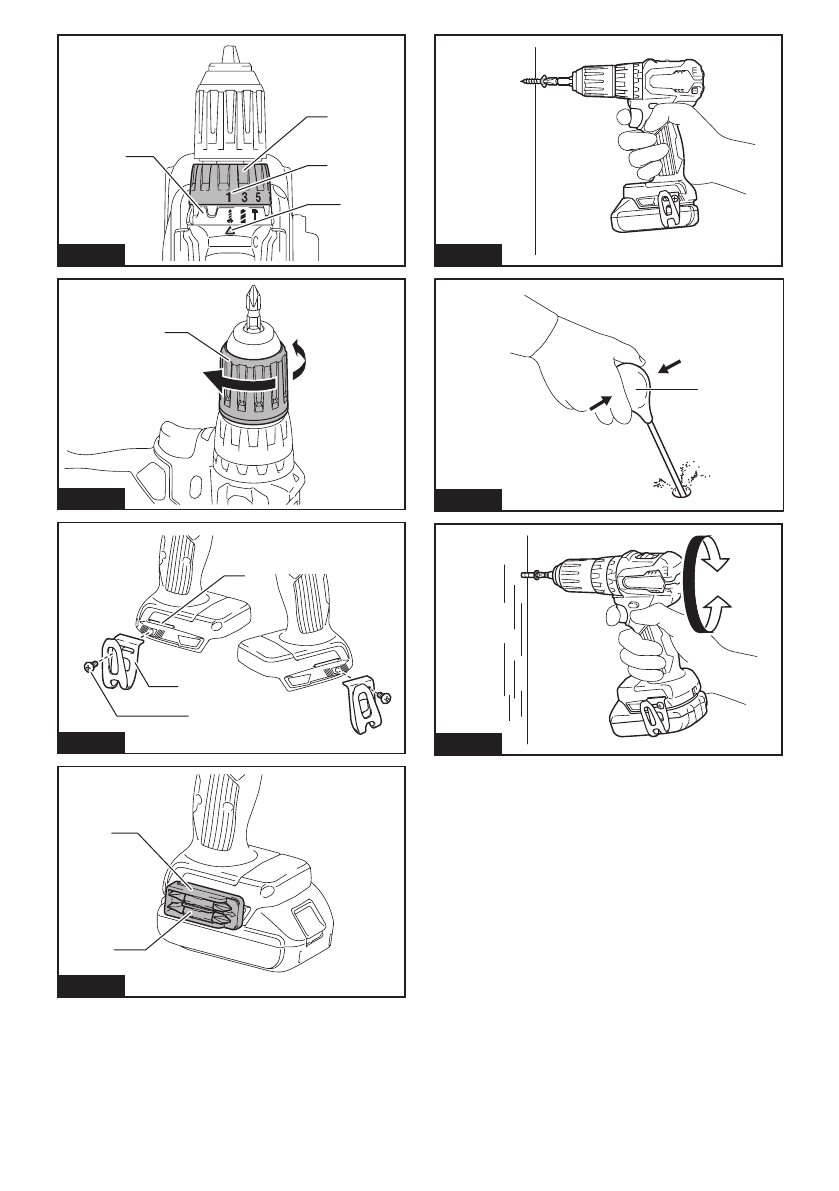 1 3 5