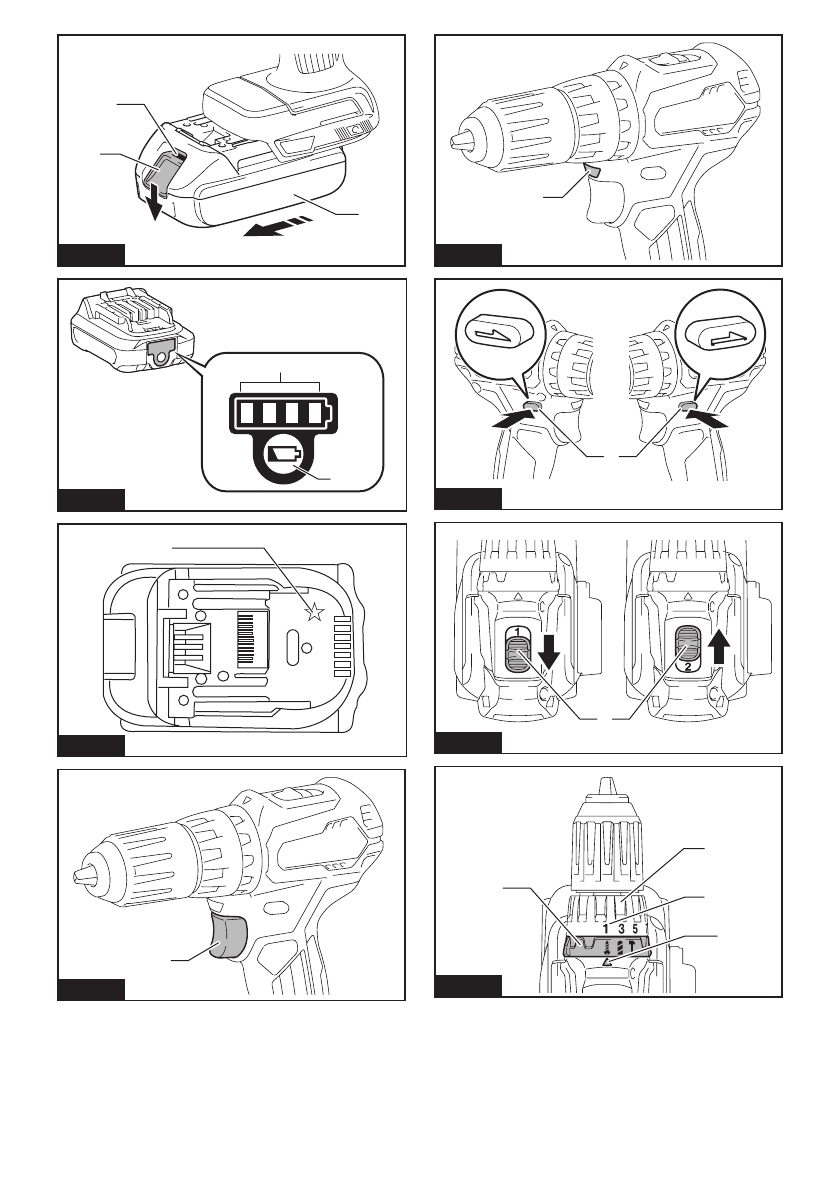 1
2
1
3
5