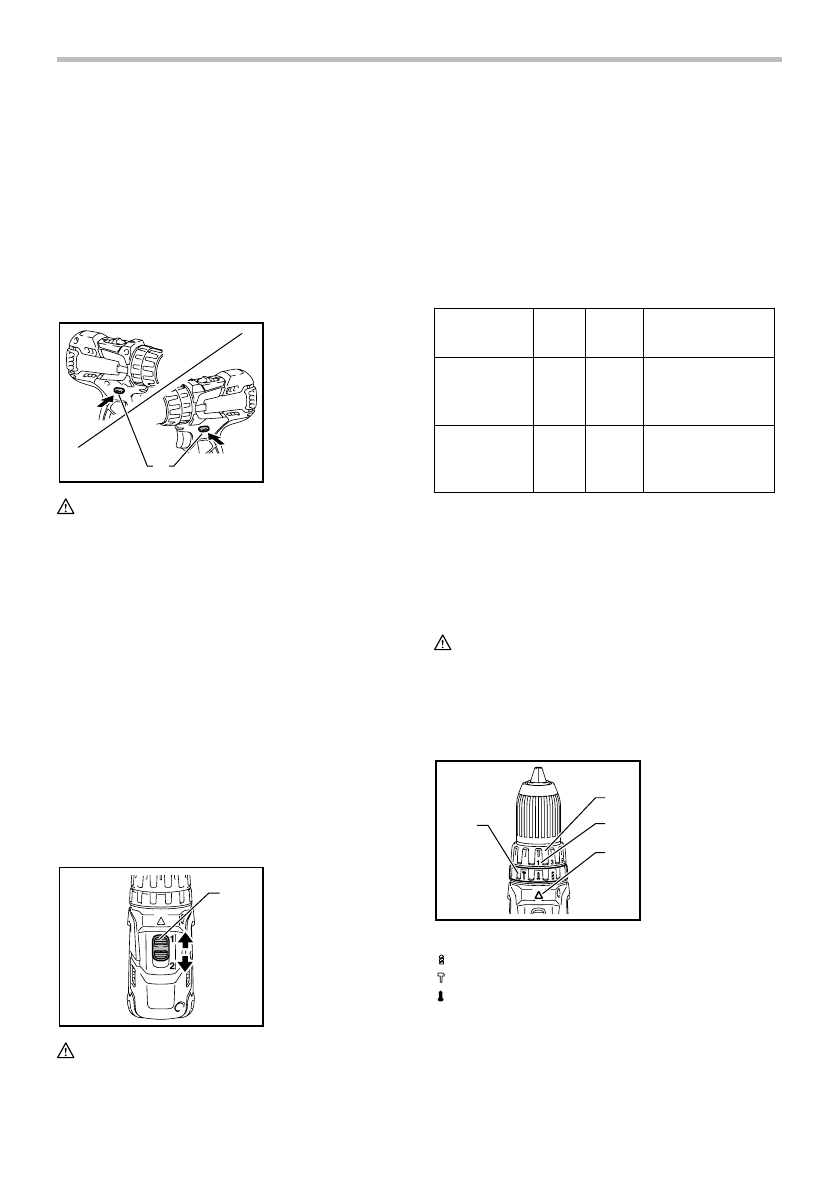 1
2