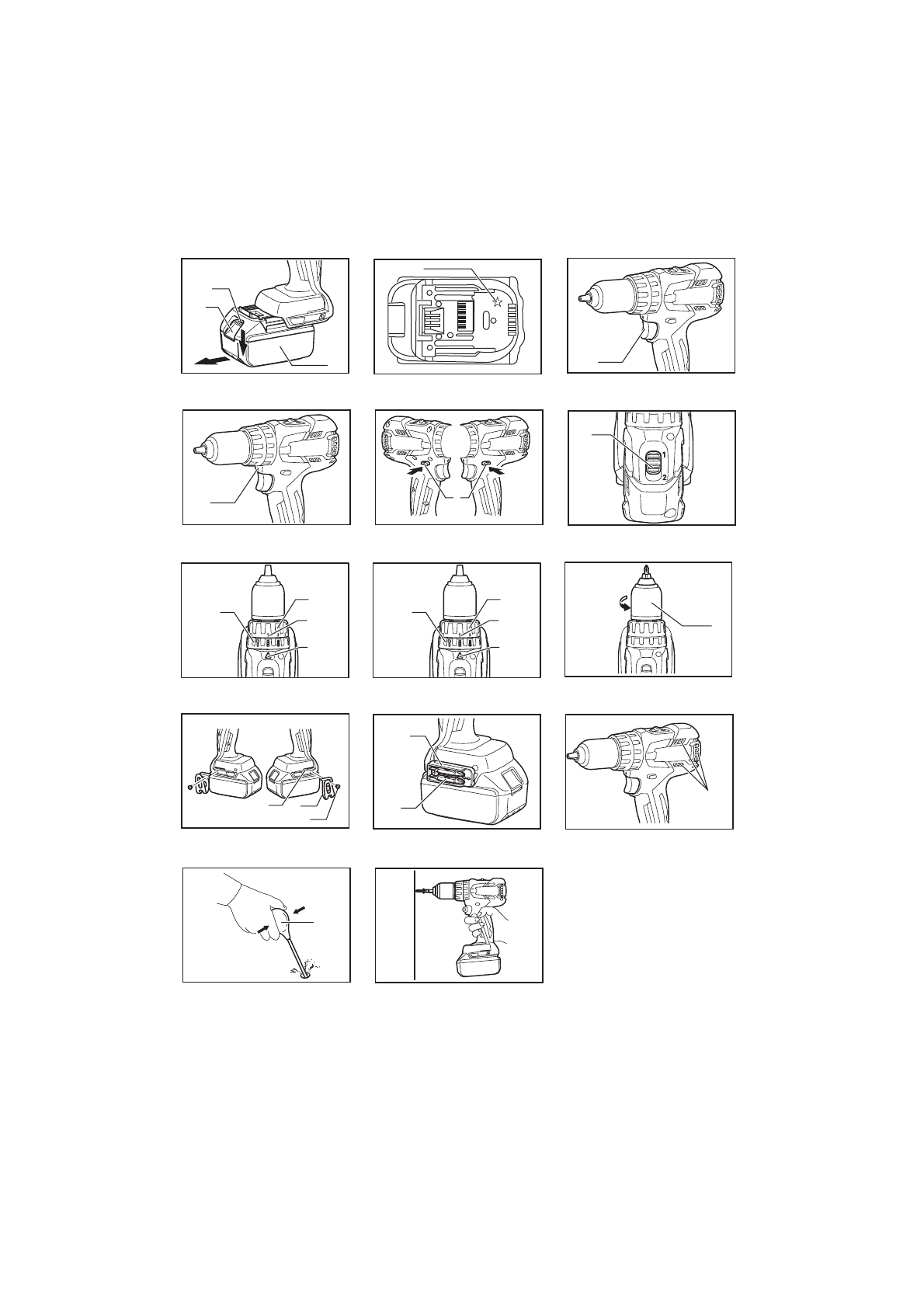 1
2