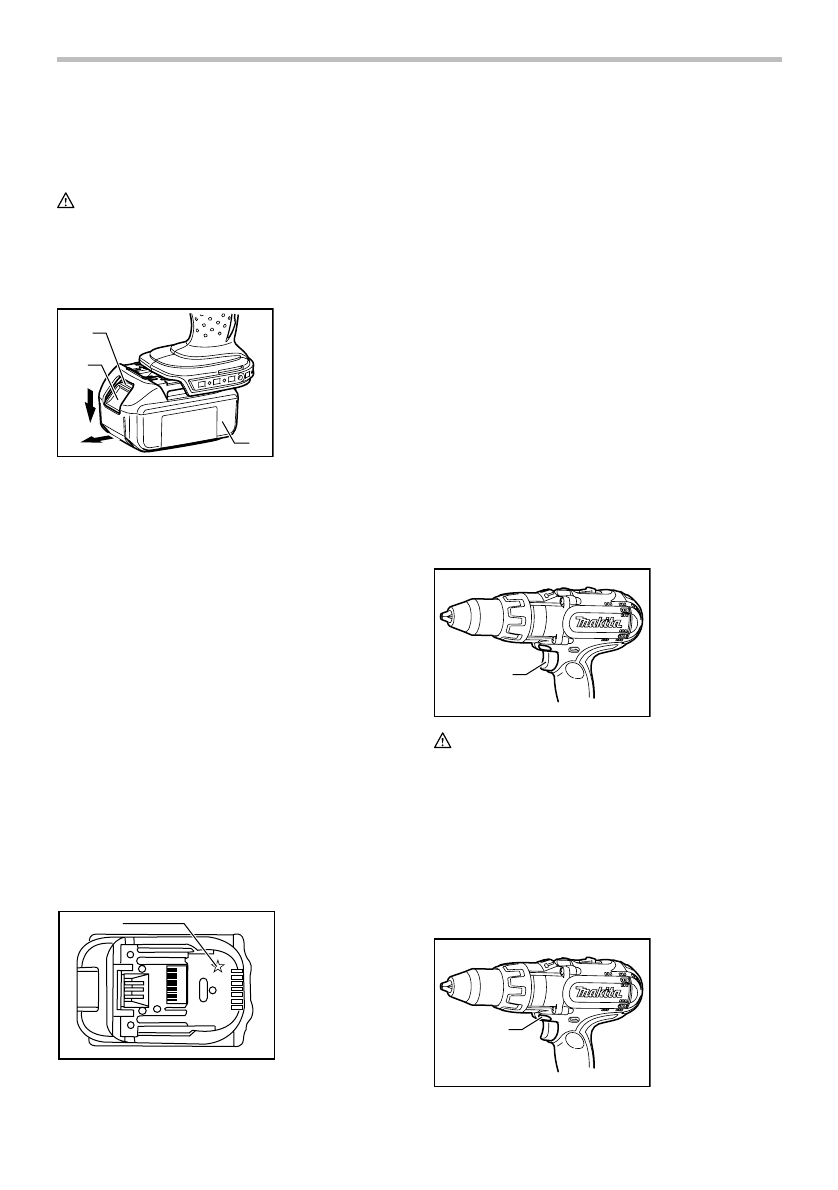 makita
makita