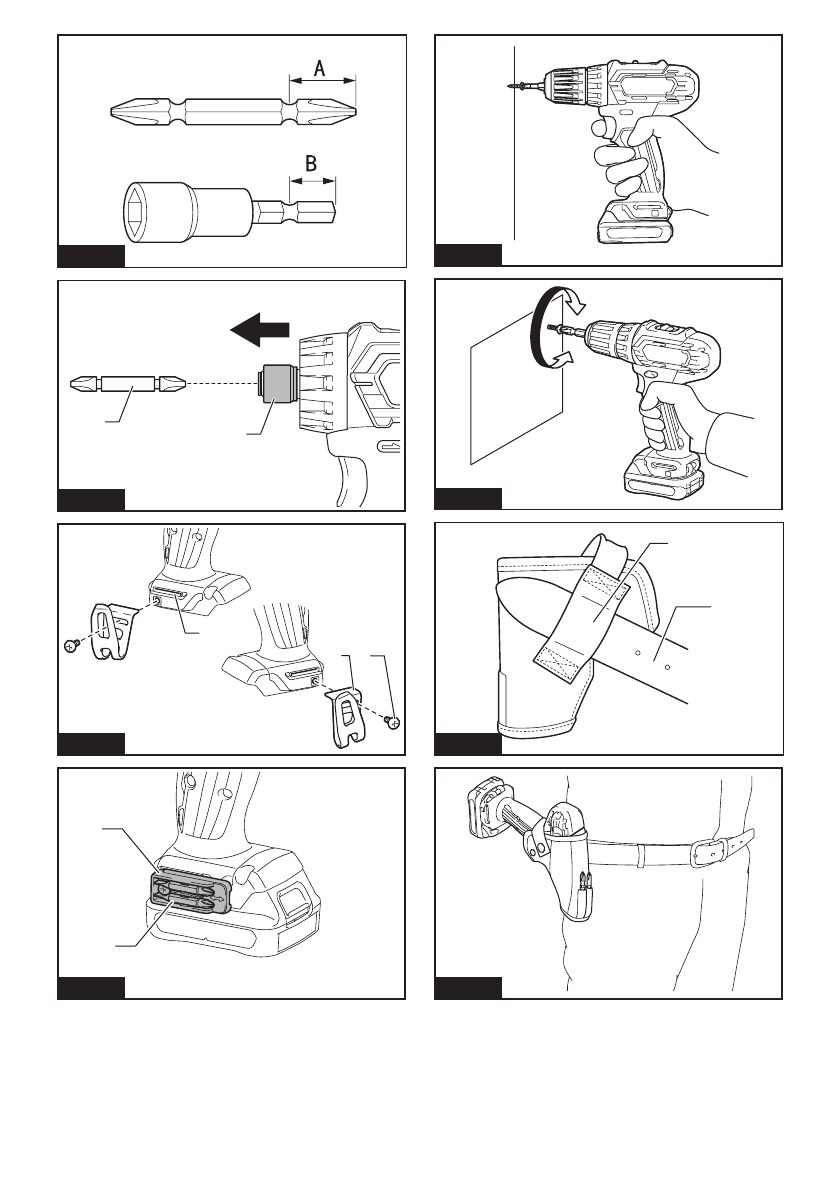 A

B