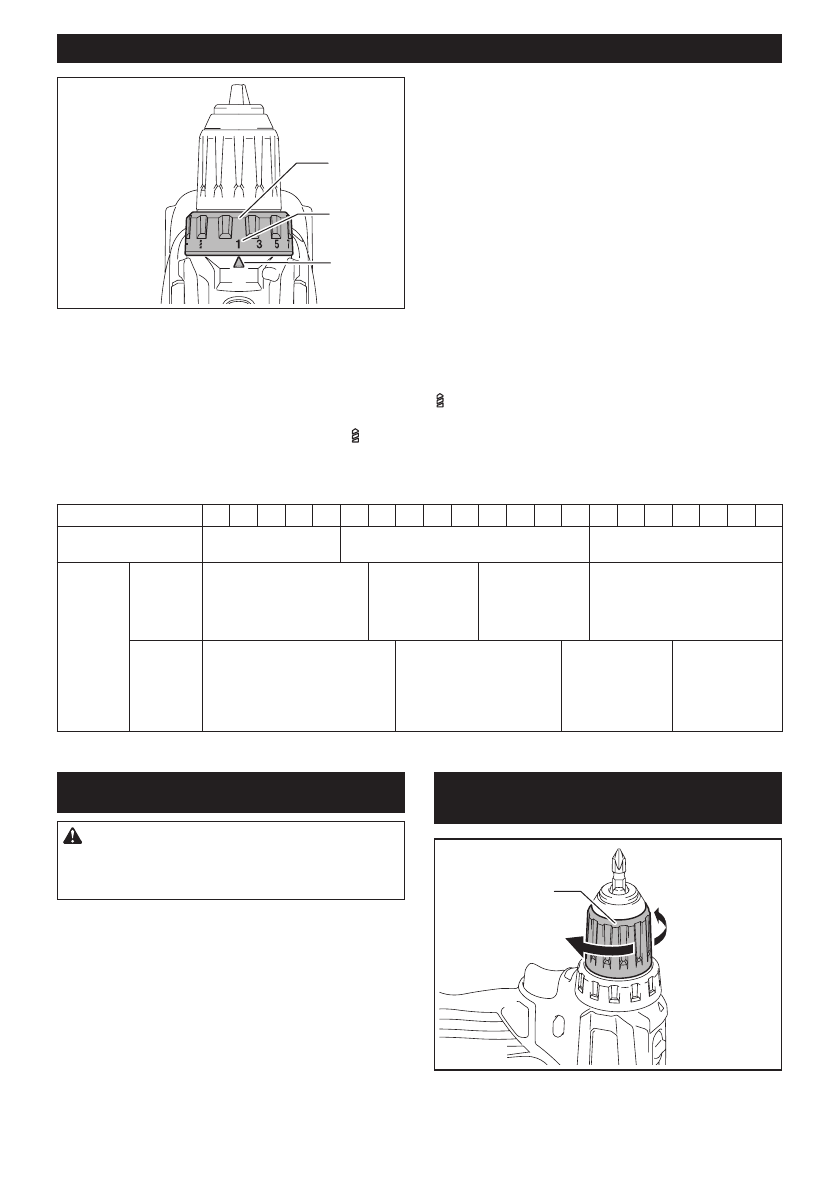 1 3 5