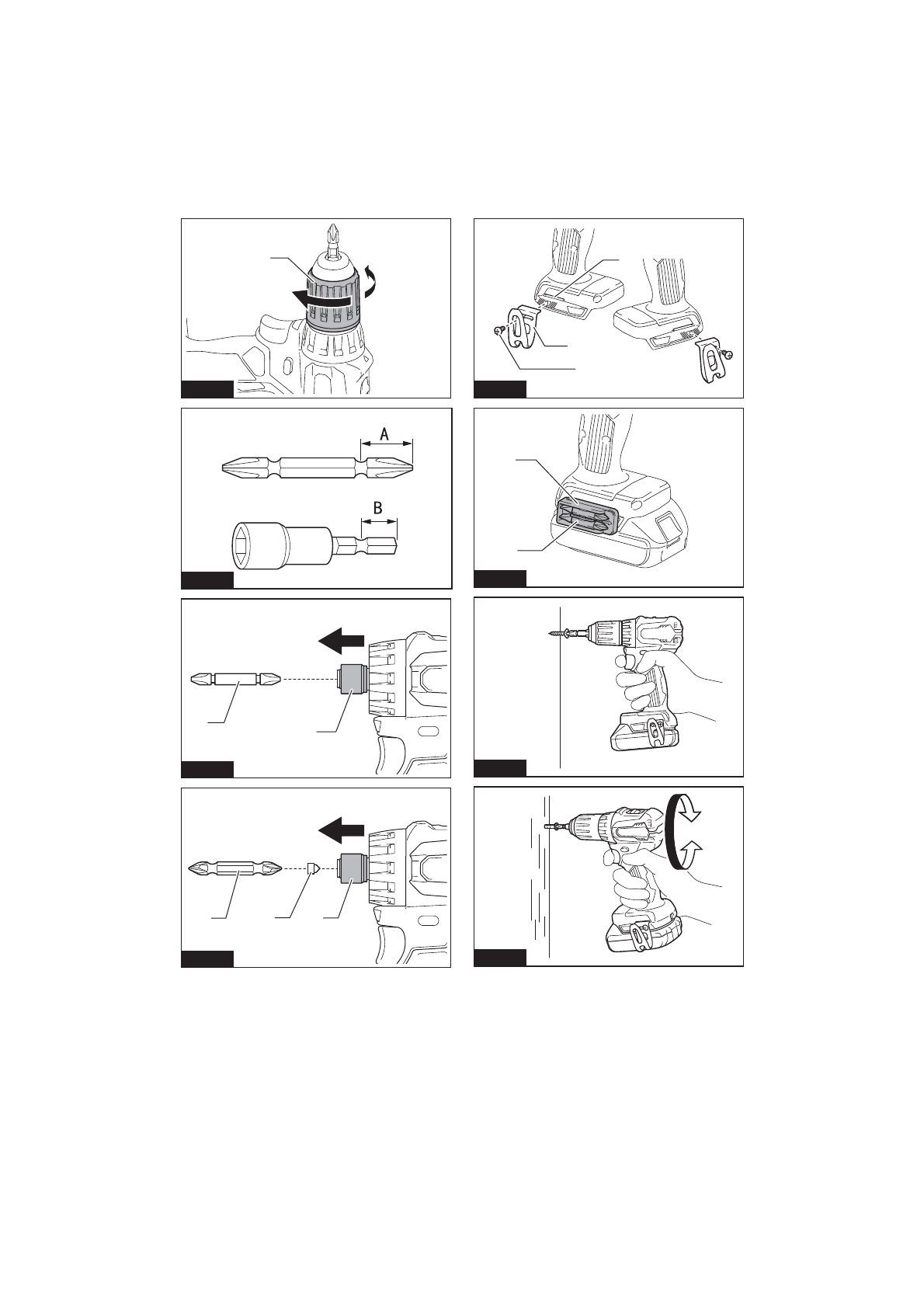 A

B