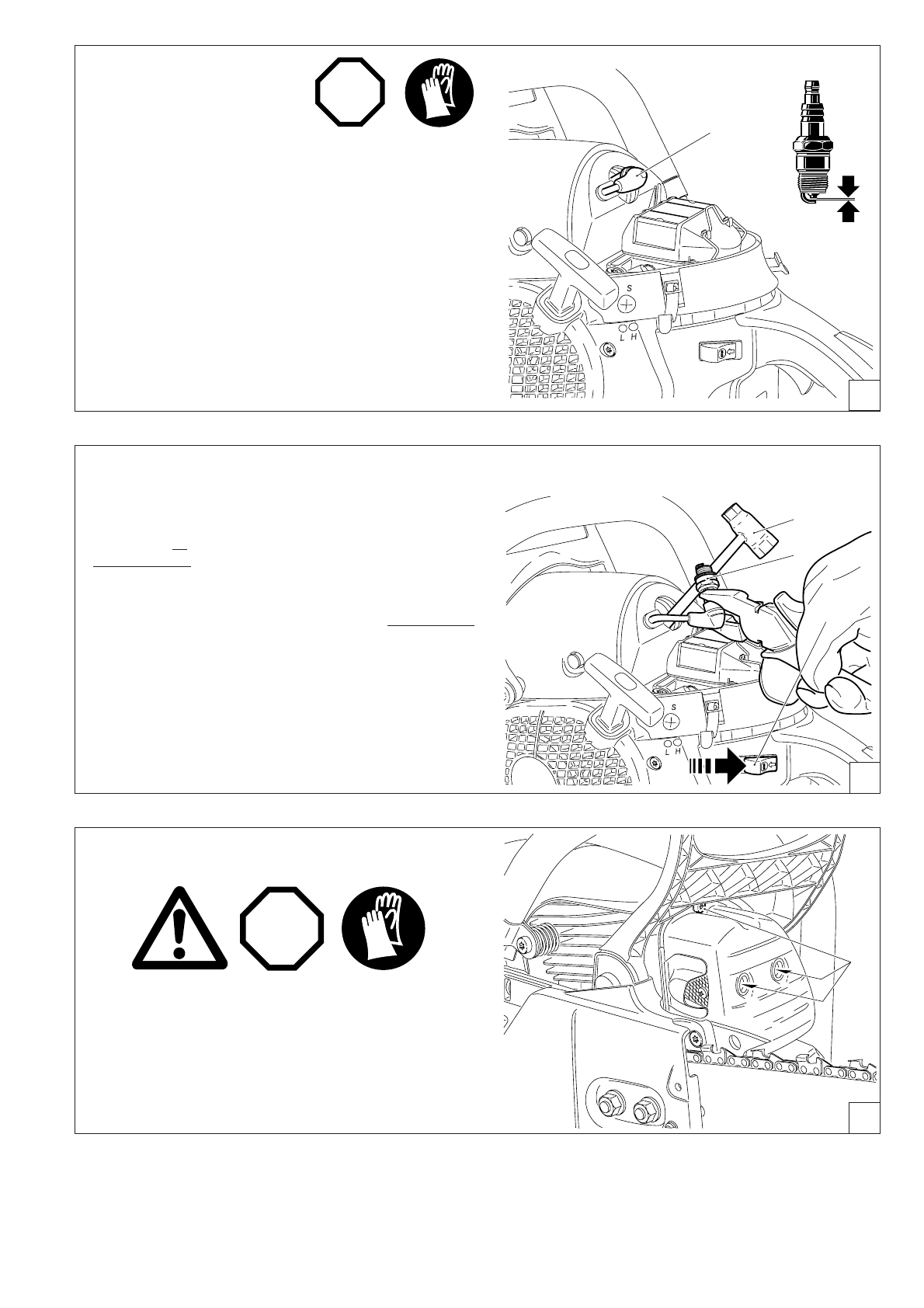 S
L H

S
L H