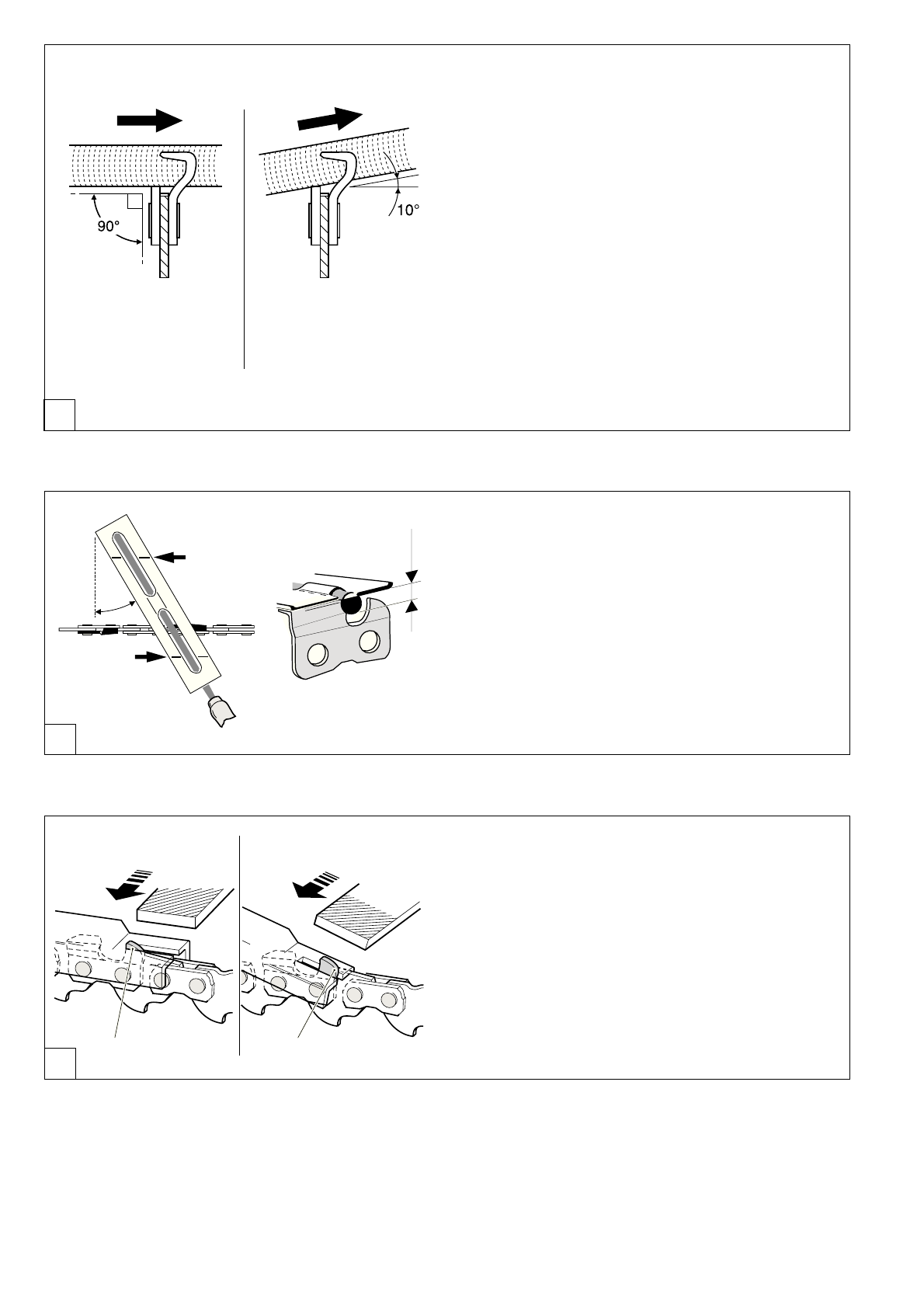 90°

10°