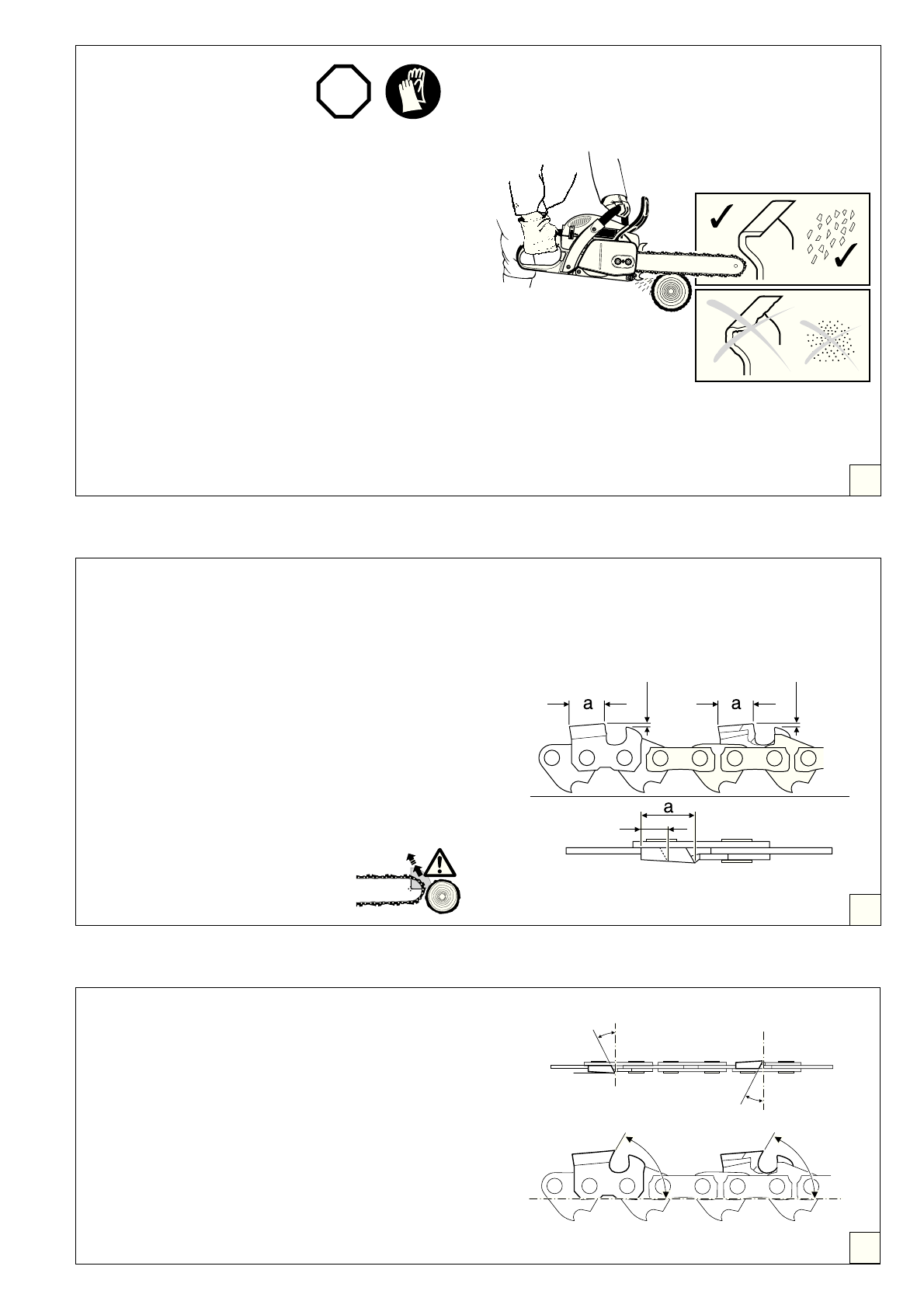 a

a

a