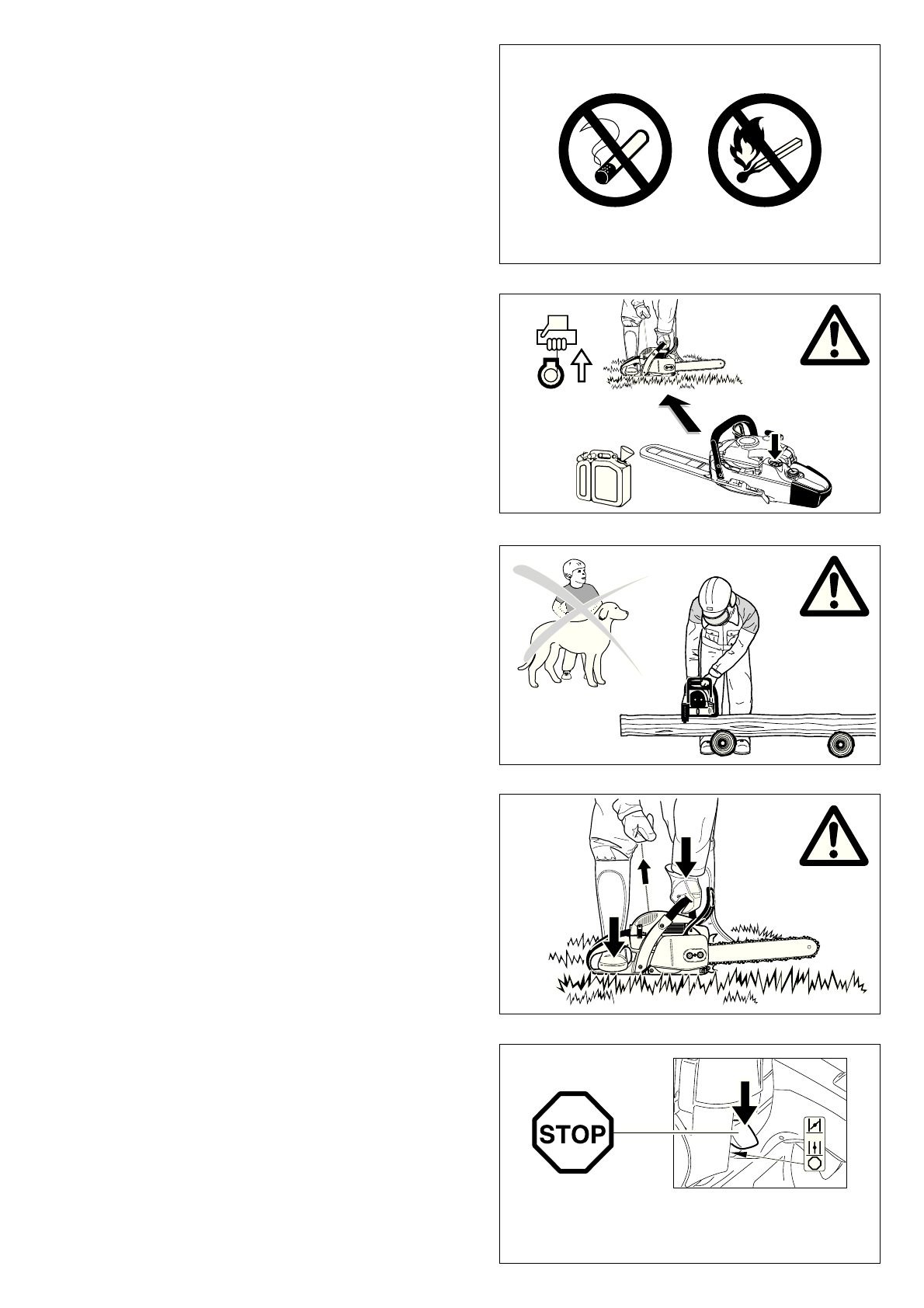 STOP