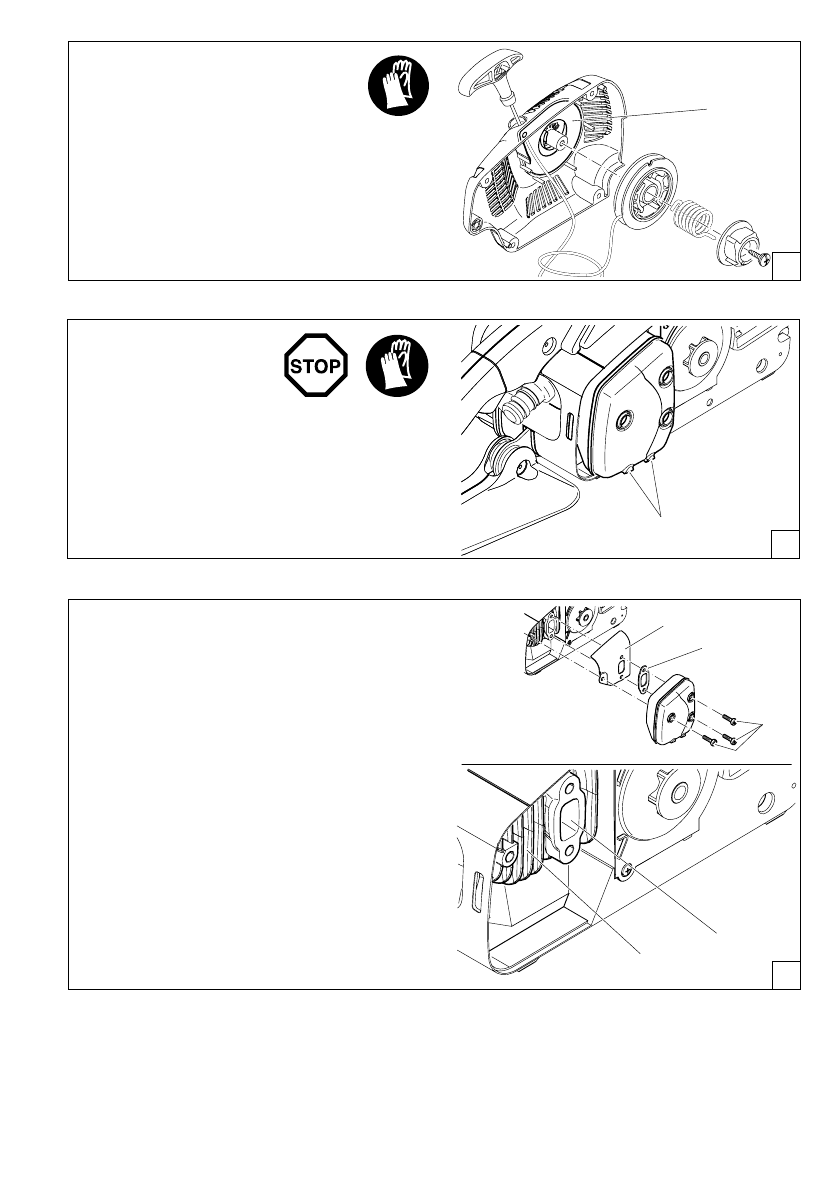 STOP