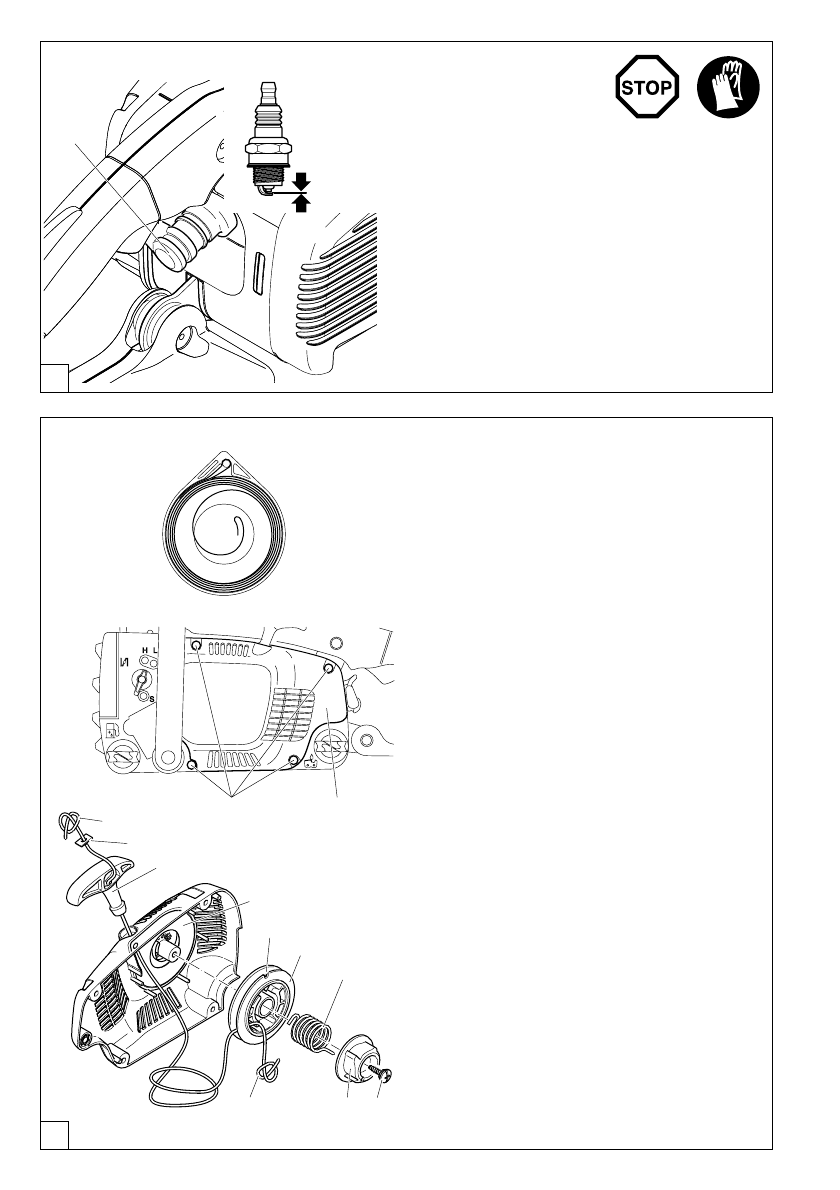 STOP

H L

S