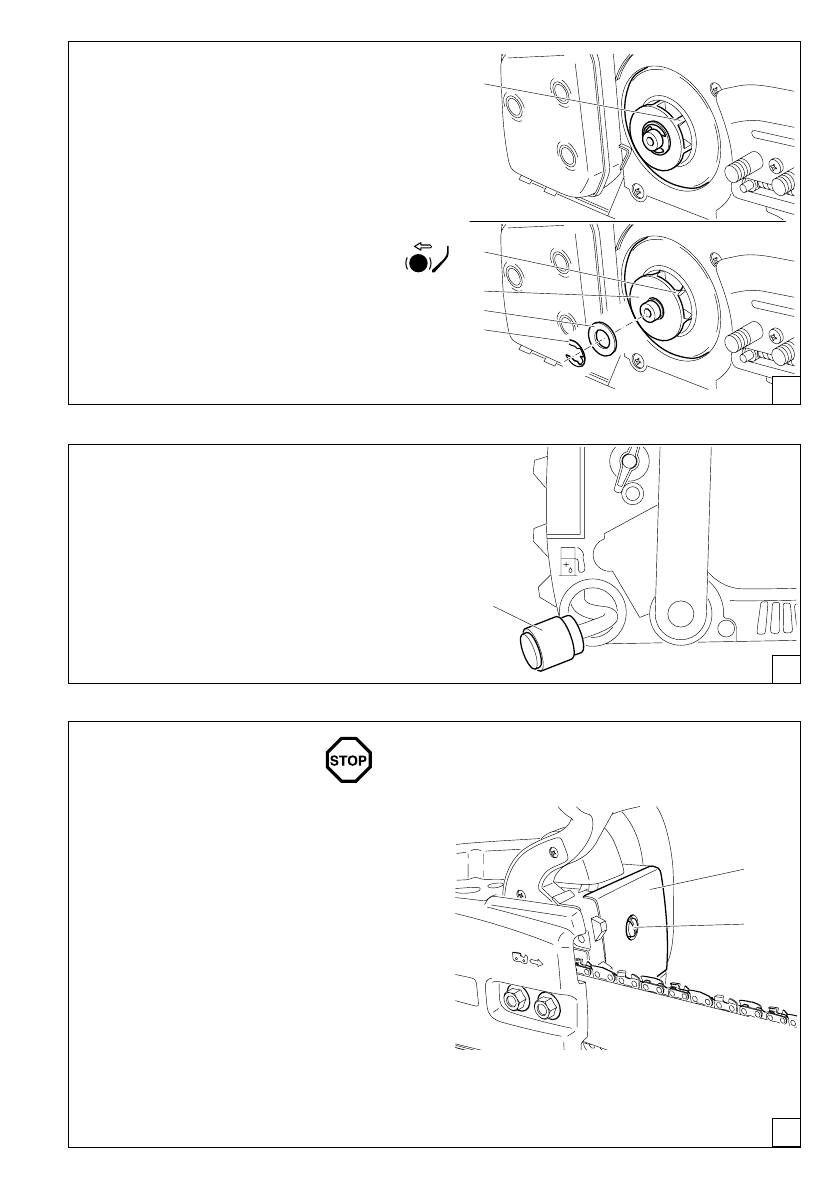 STOP