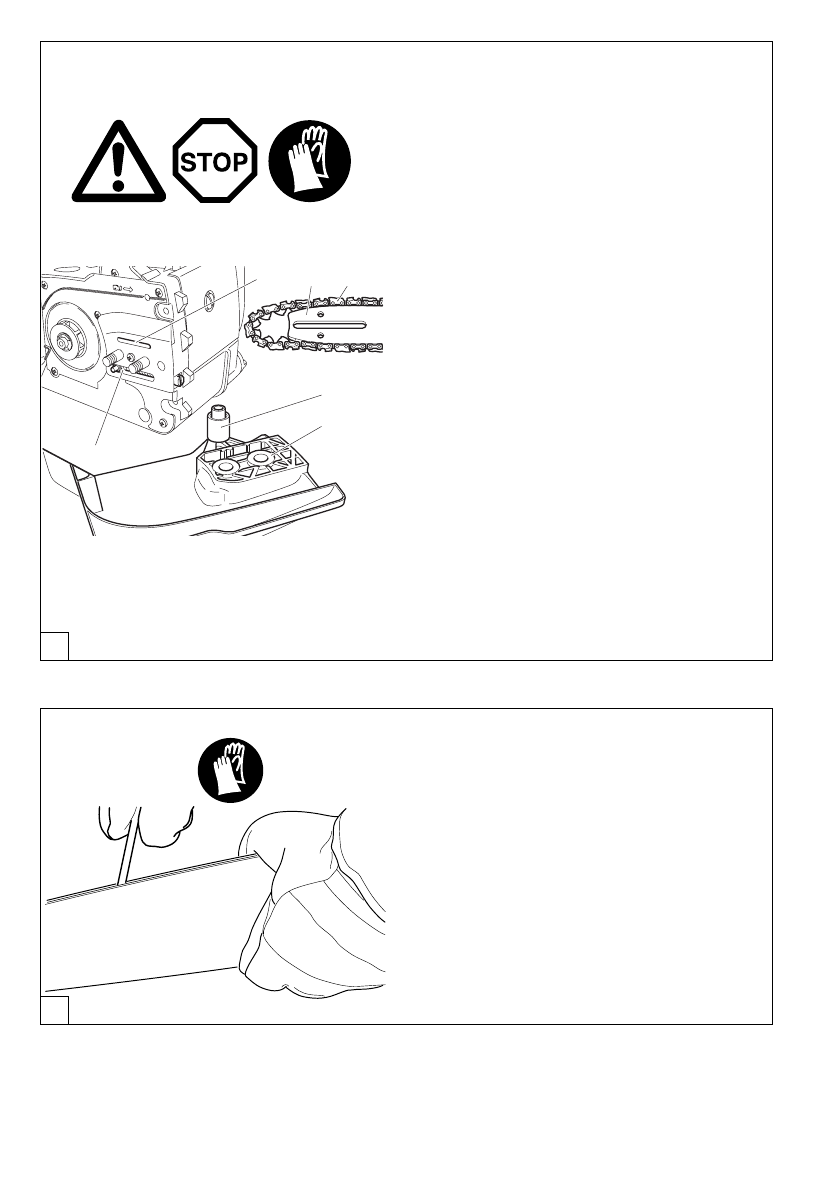 STOP