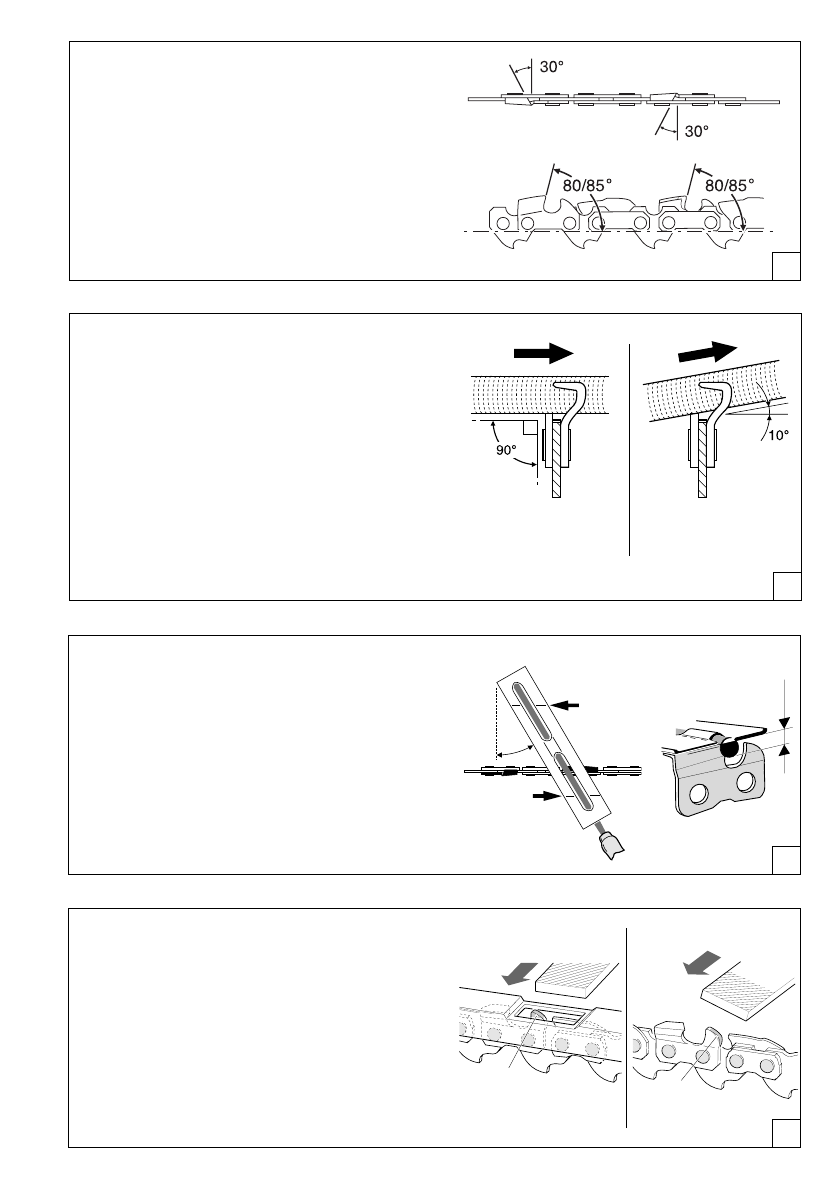 30°

30°

80/85°

80/85°

90°

10°