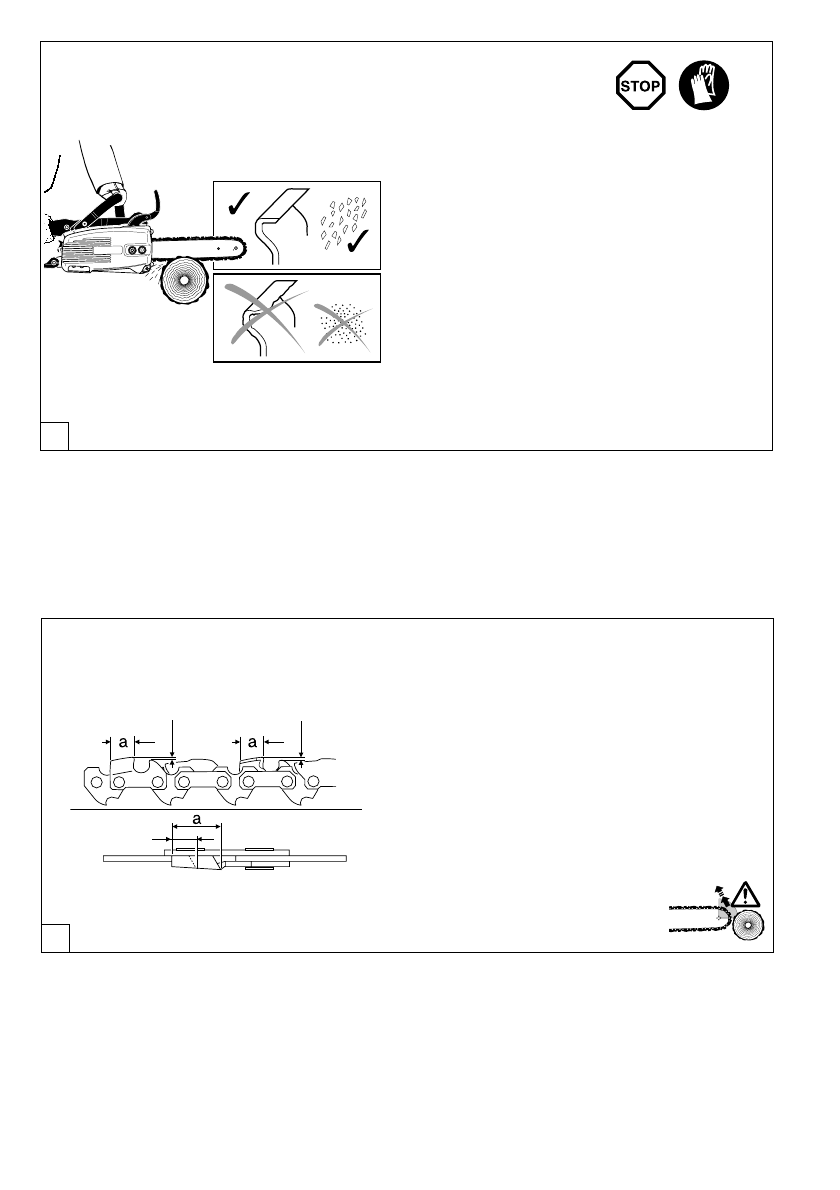 STOP

a

a

a