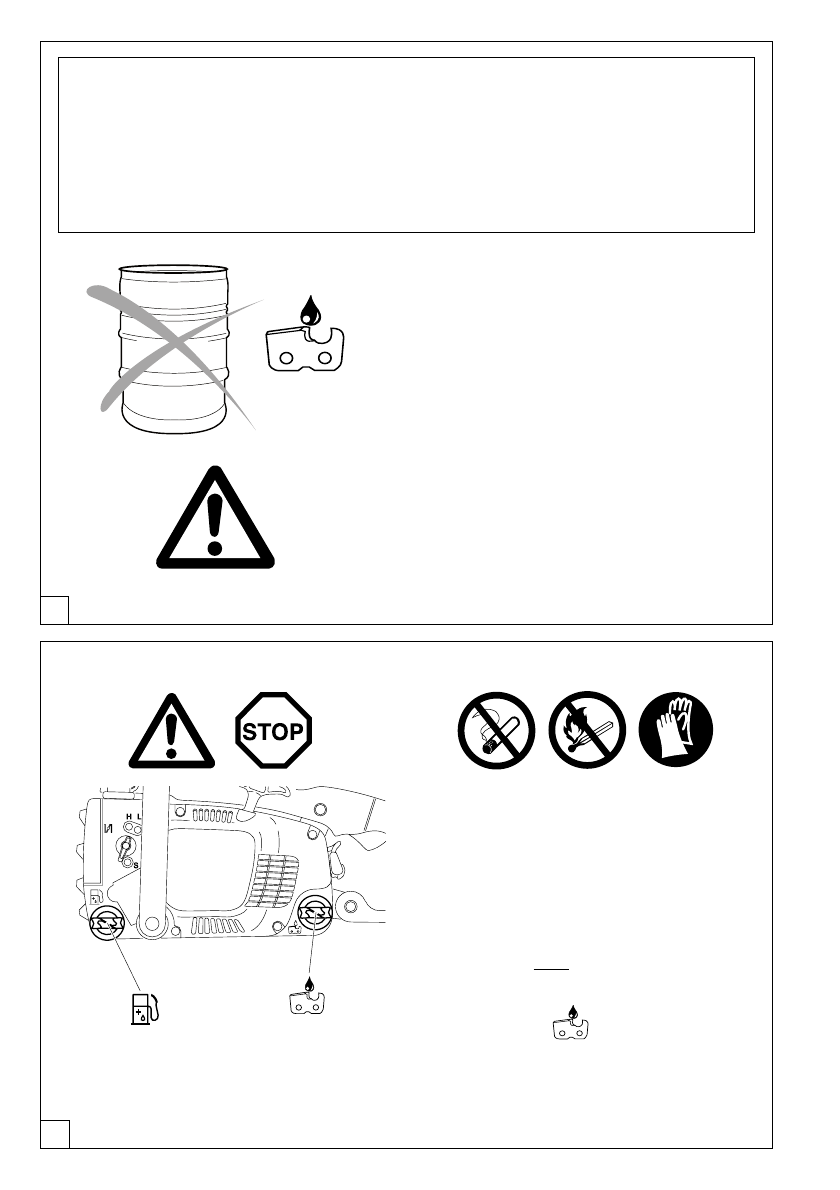 STOP

H L

S