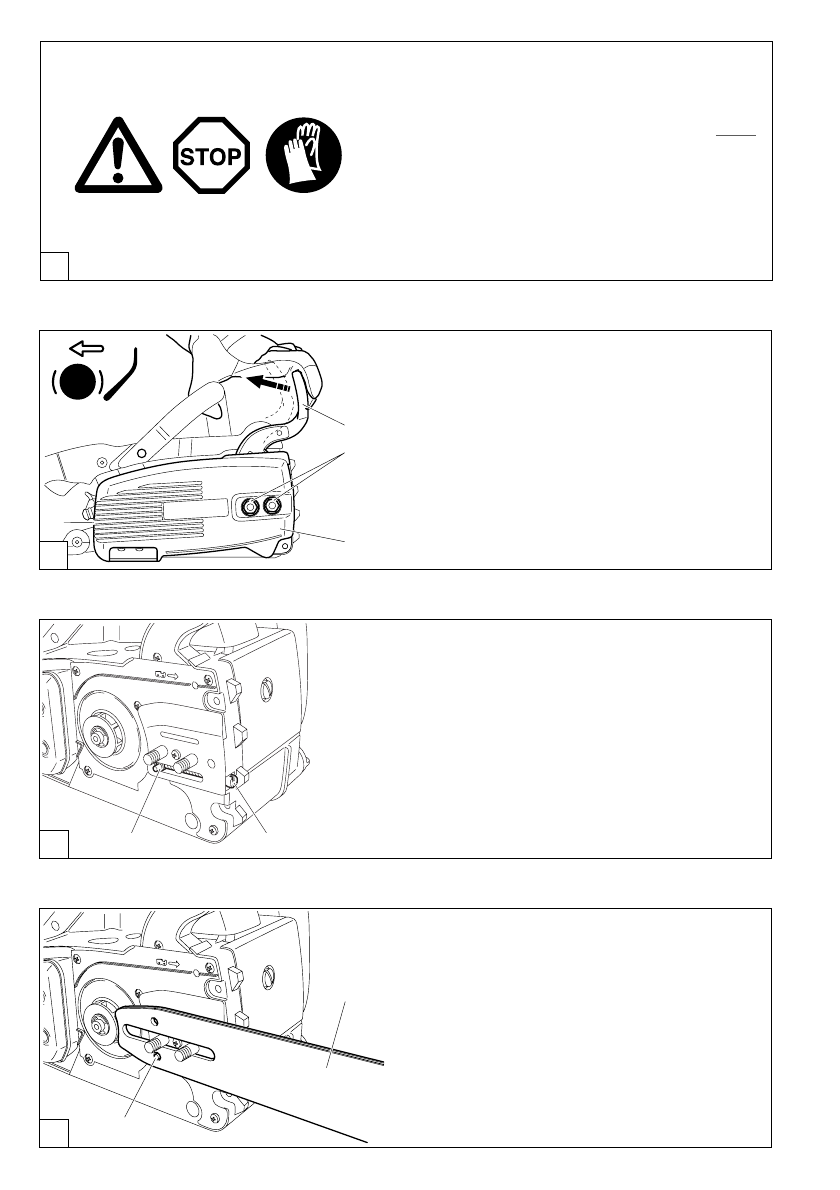 STOP