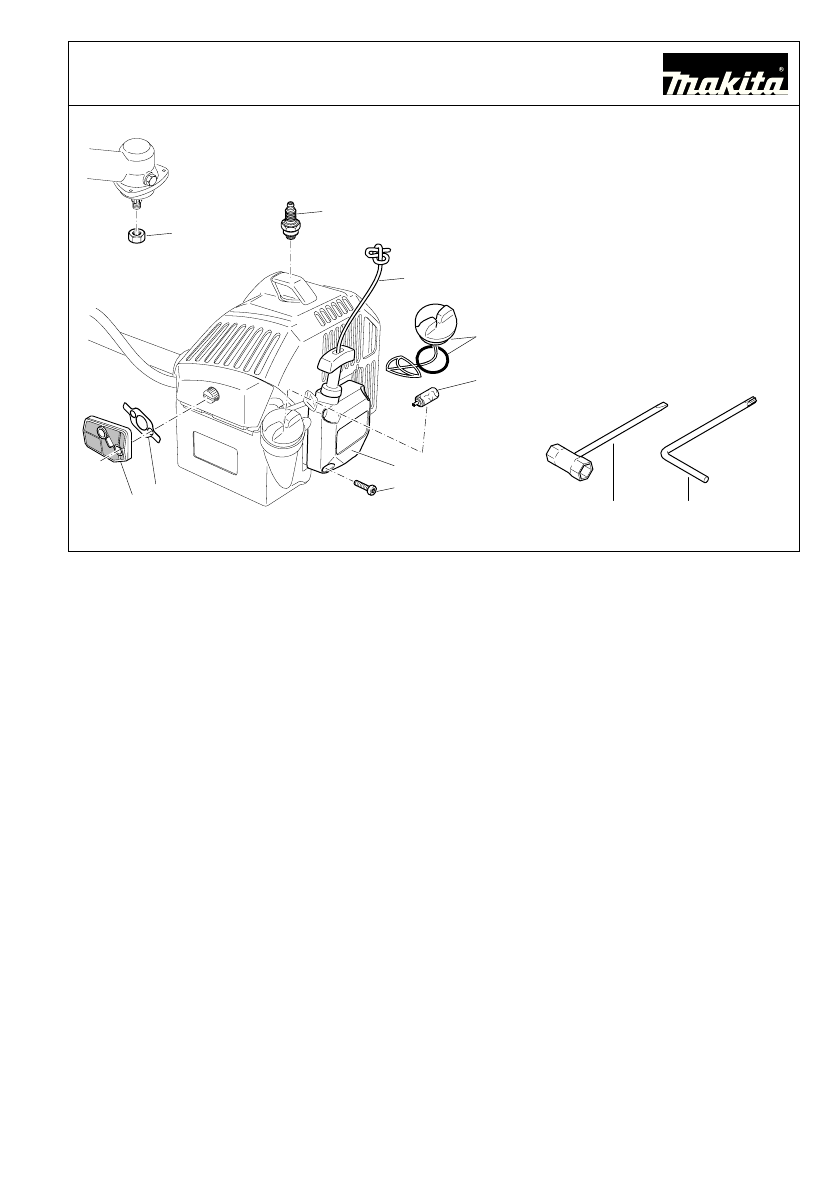 makita®