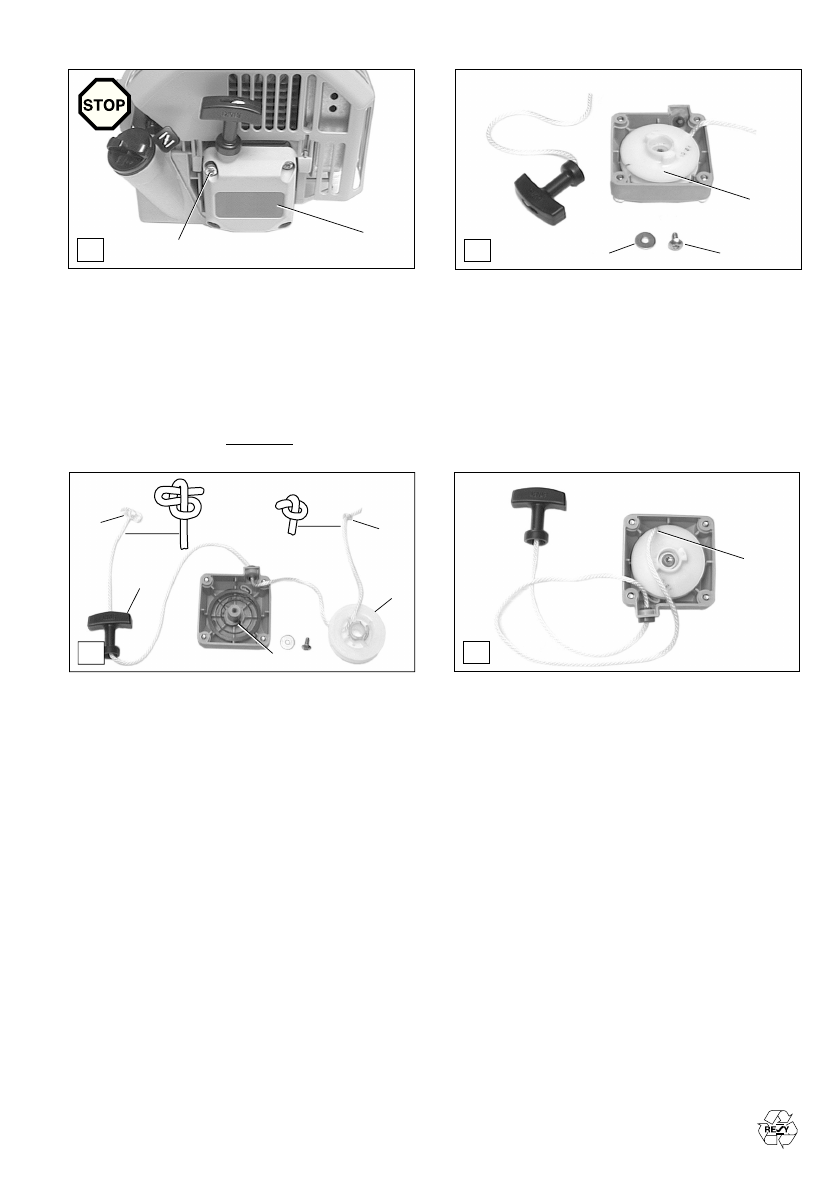 STOP

RESY