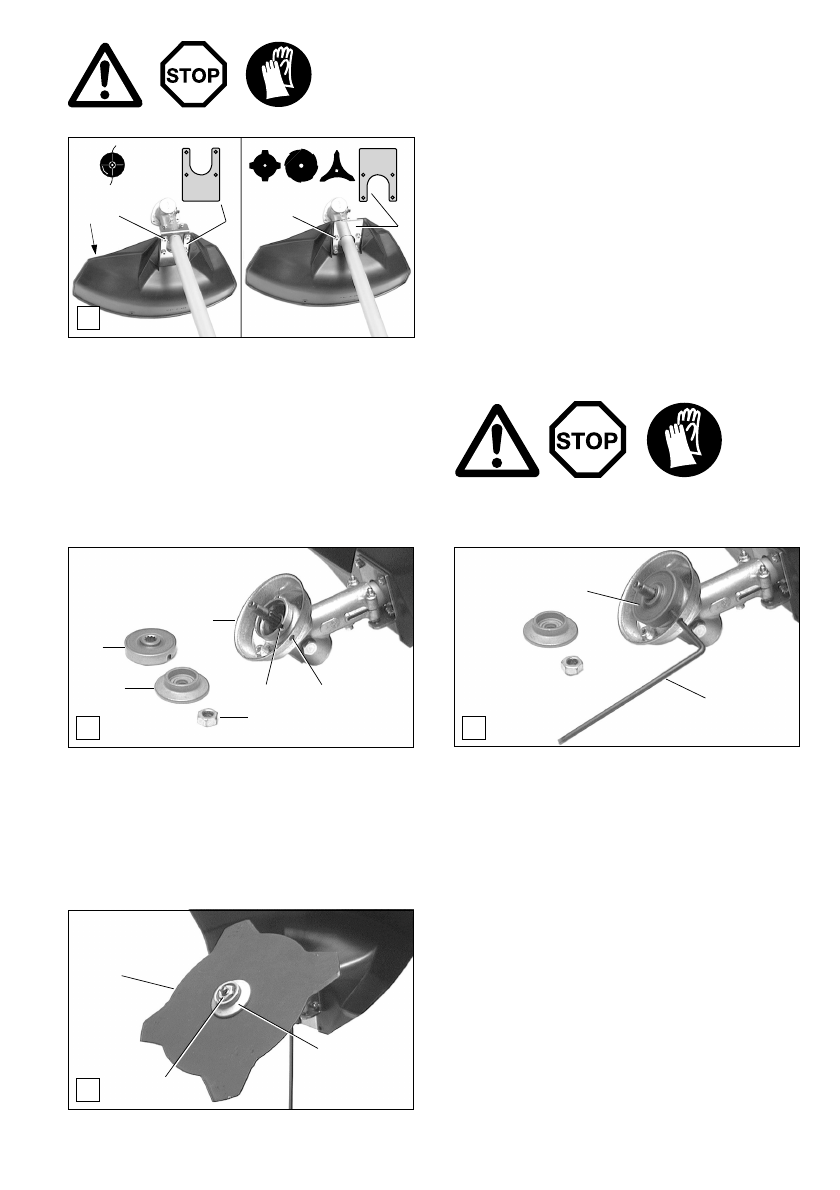 STOP

STOP