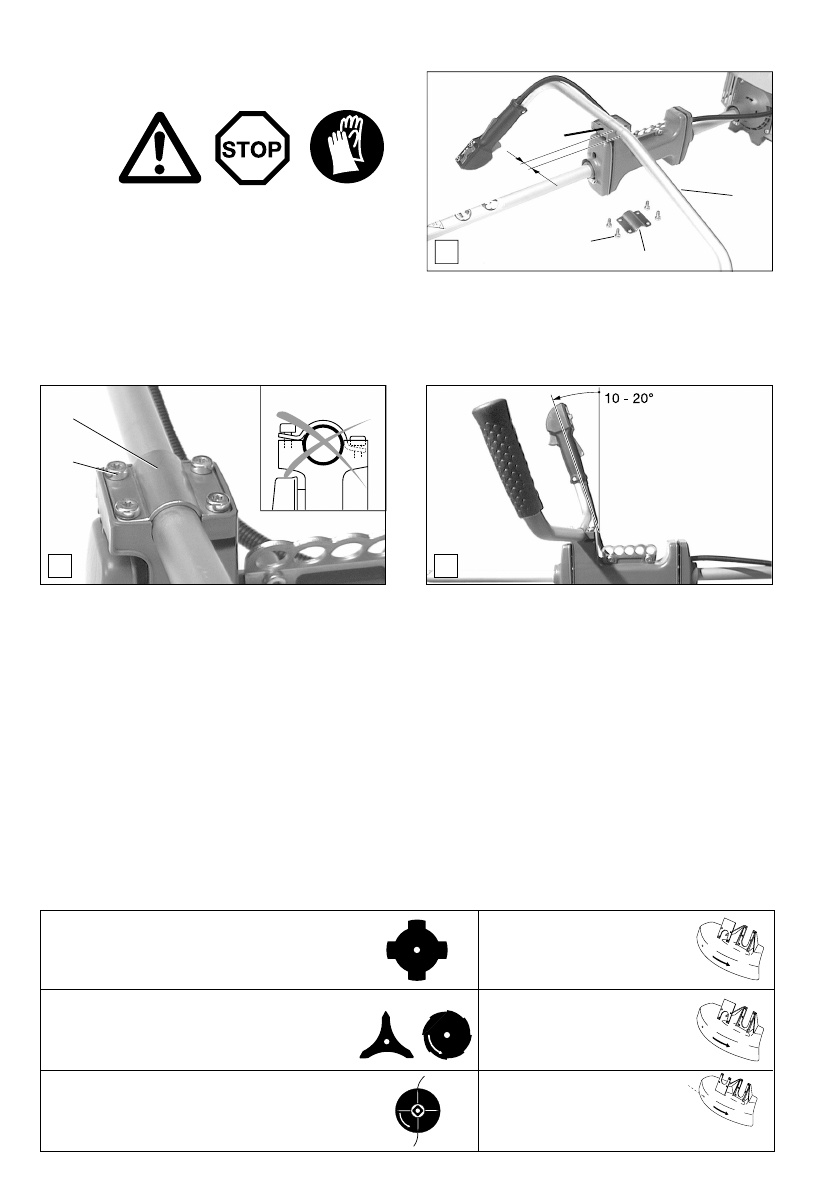 STOP

10 - 20°