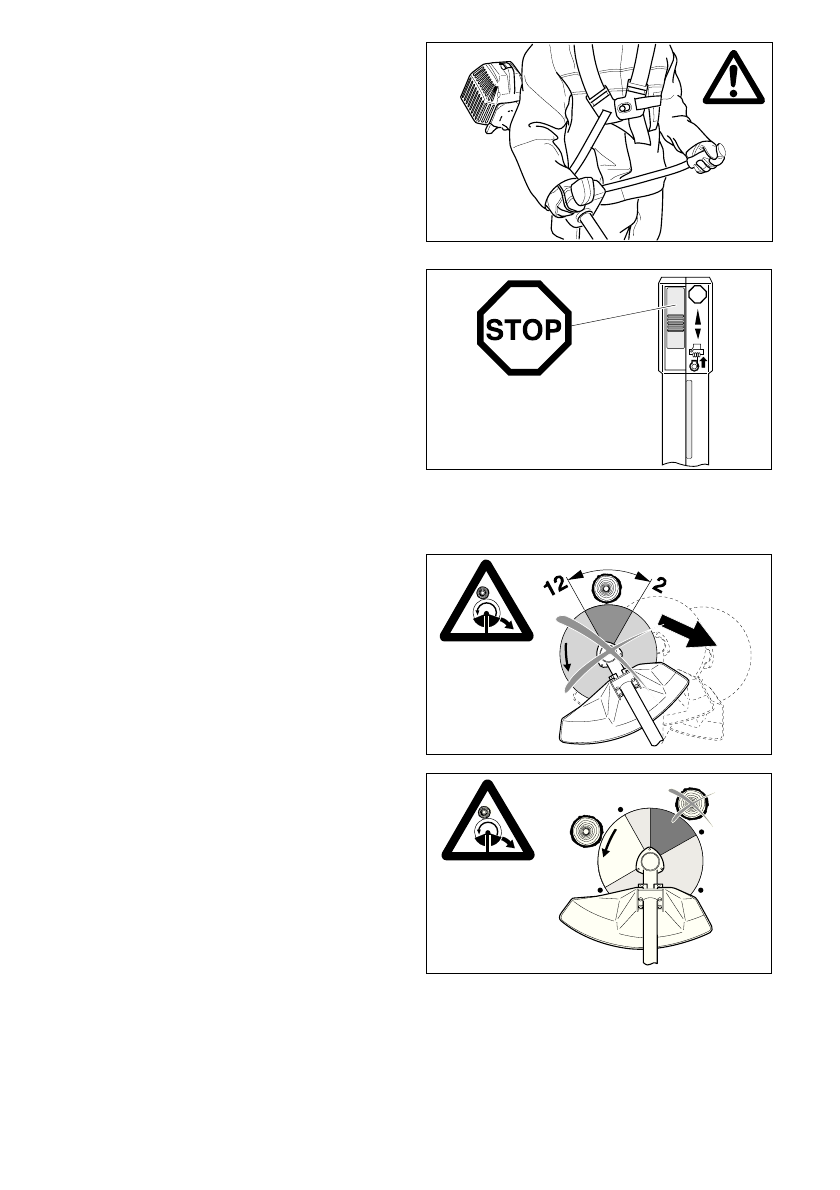 STOP

12

2