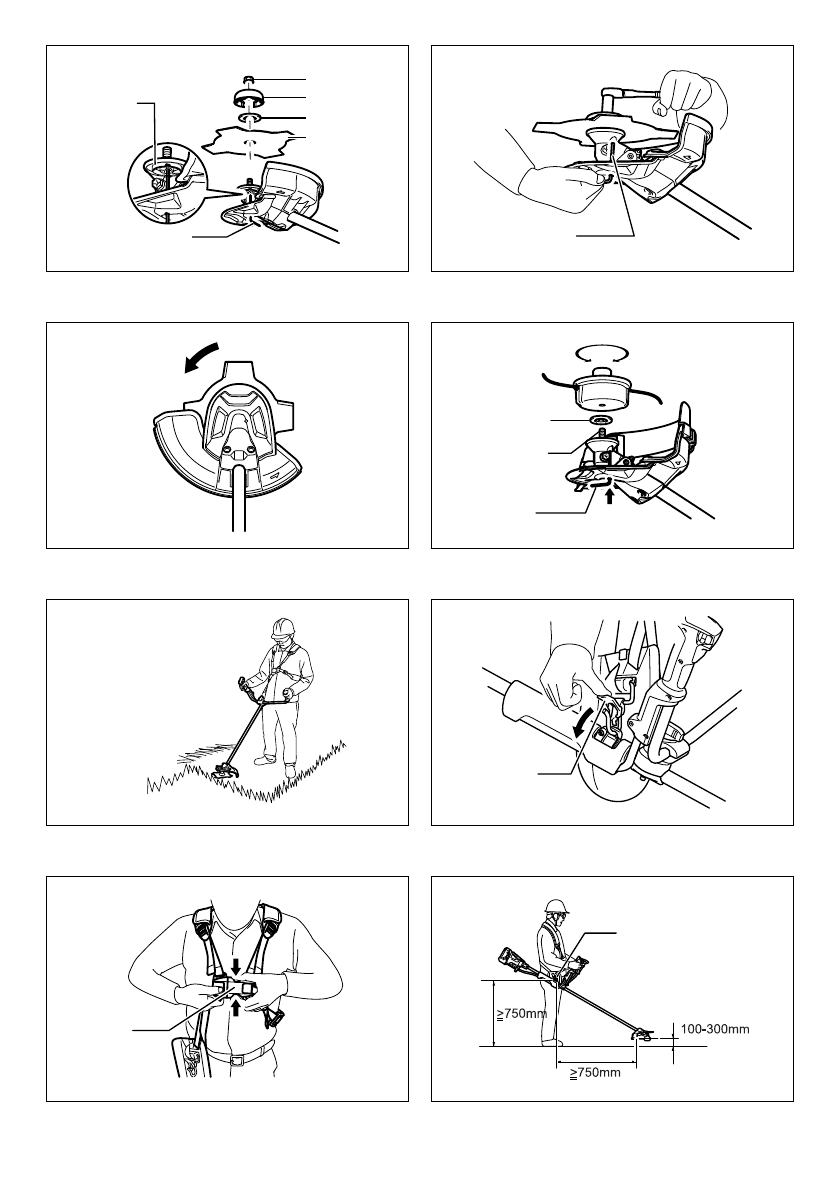 ≧750mm
100-300mm
≧750mm