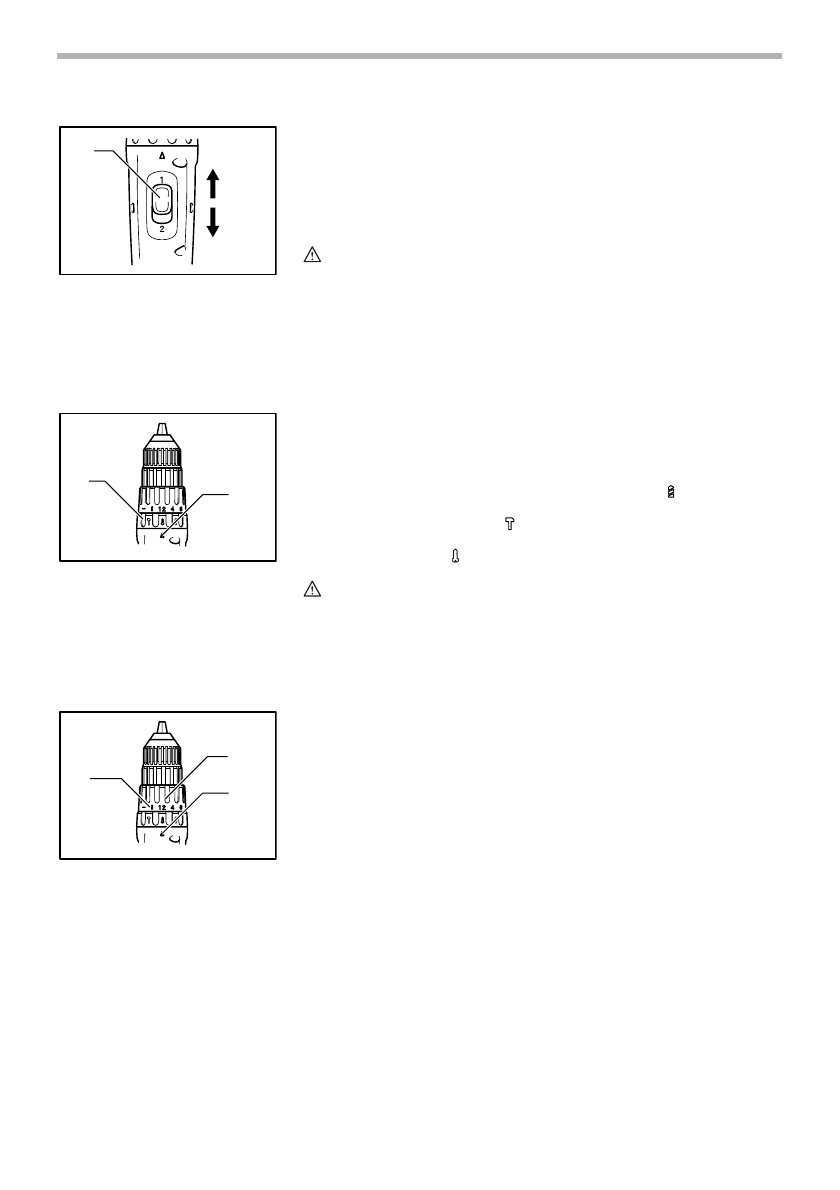 1
2
1
12
4
6
1
12
4
6