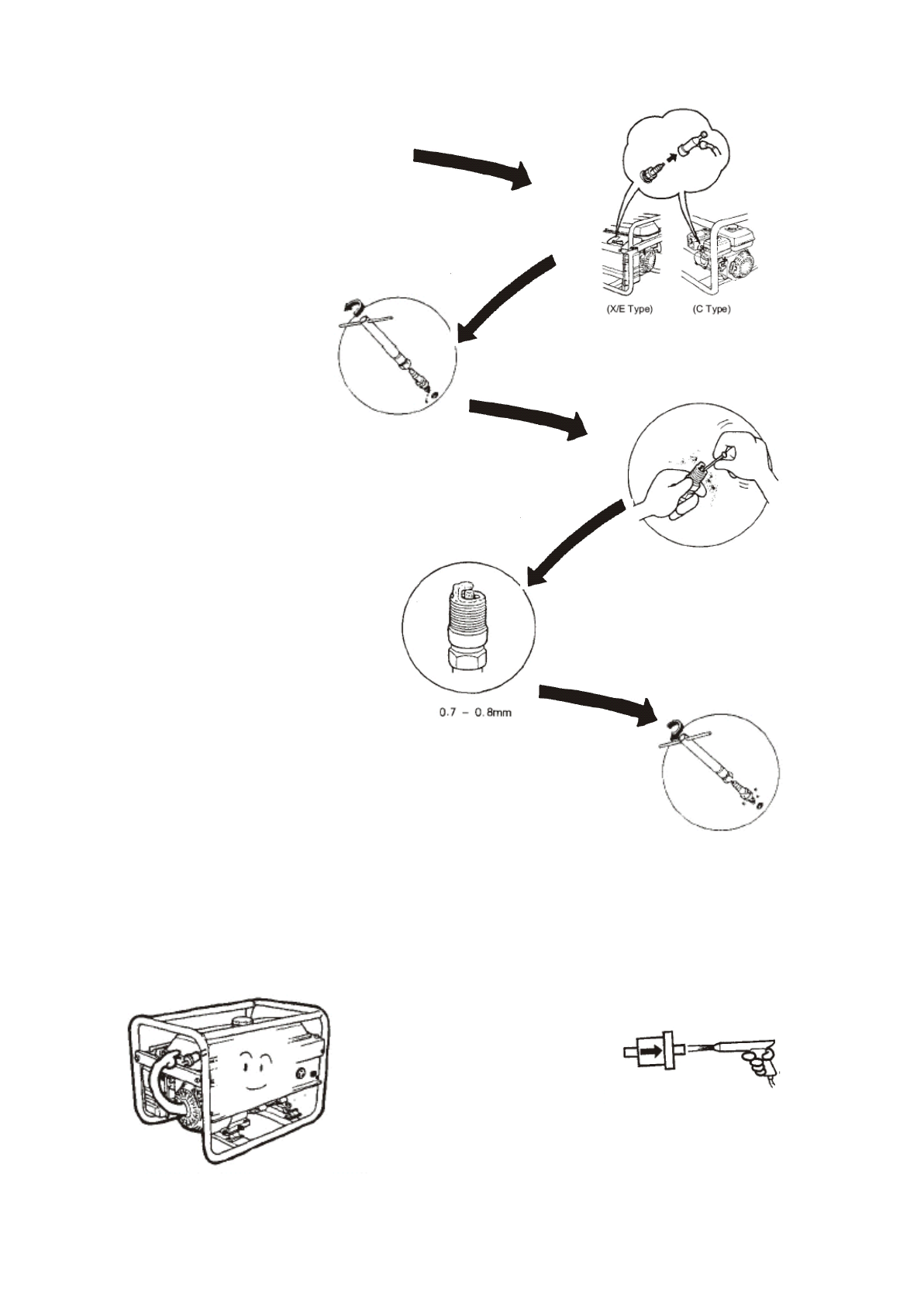 (X/E Type)

(C Type)

0.7 – 0.8mm