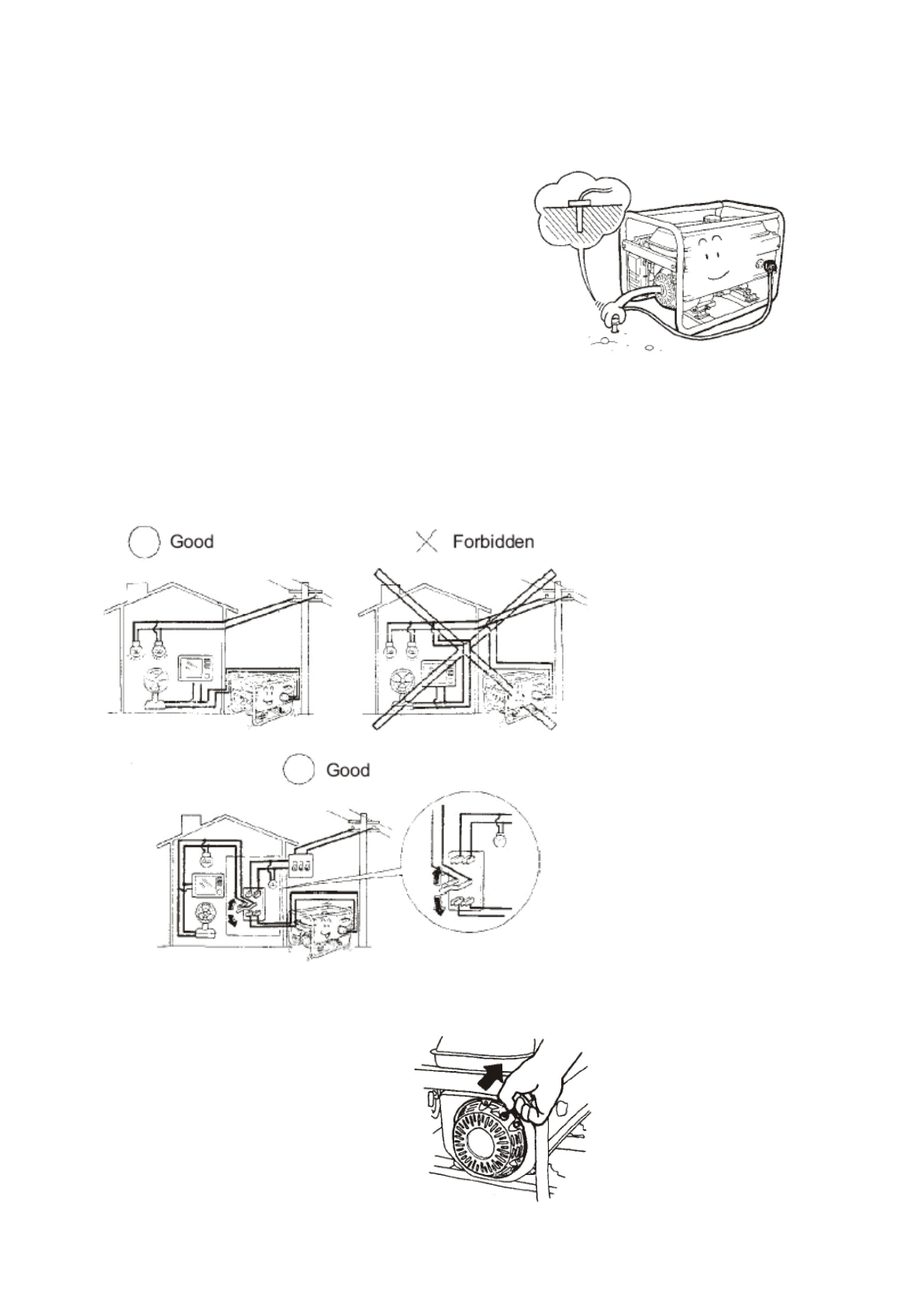 Good

Forbidden

Good