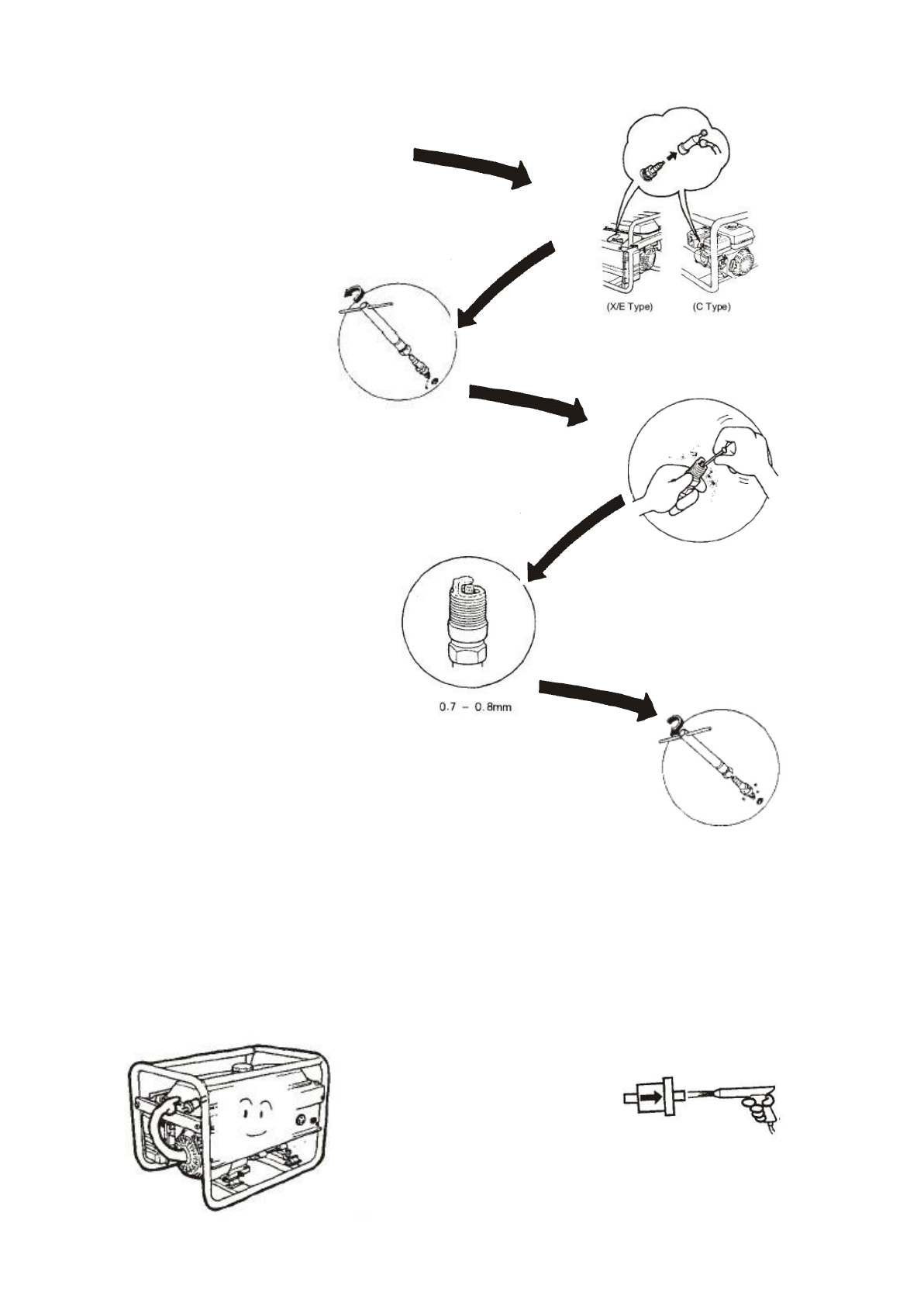 (X/E Type)

(C Type)

0.7 – 0.8mm