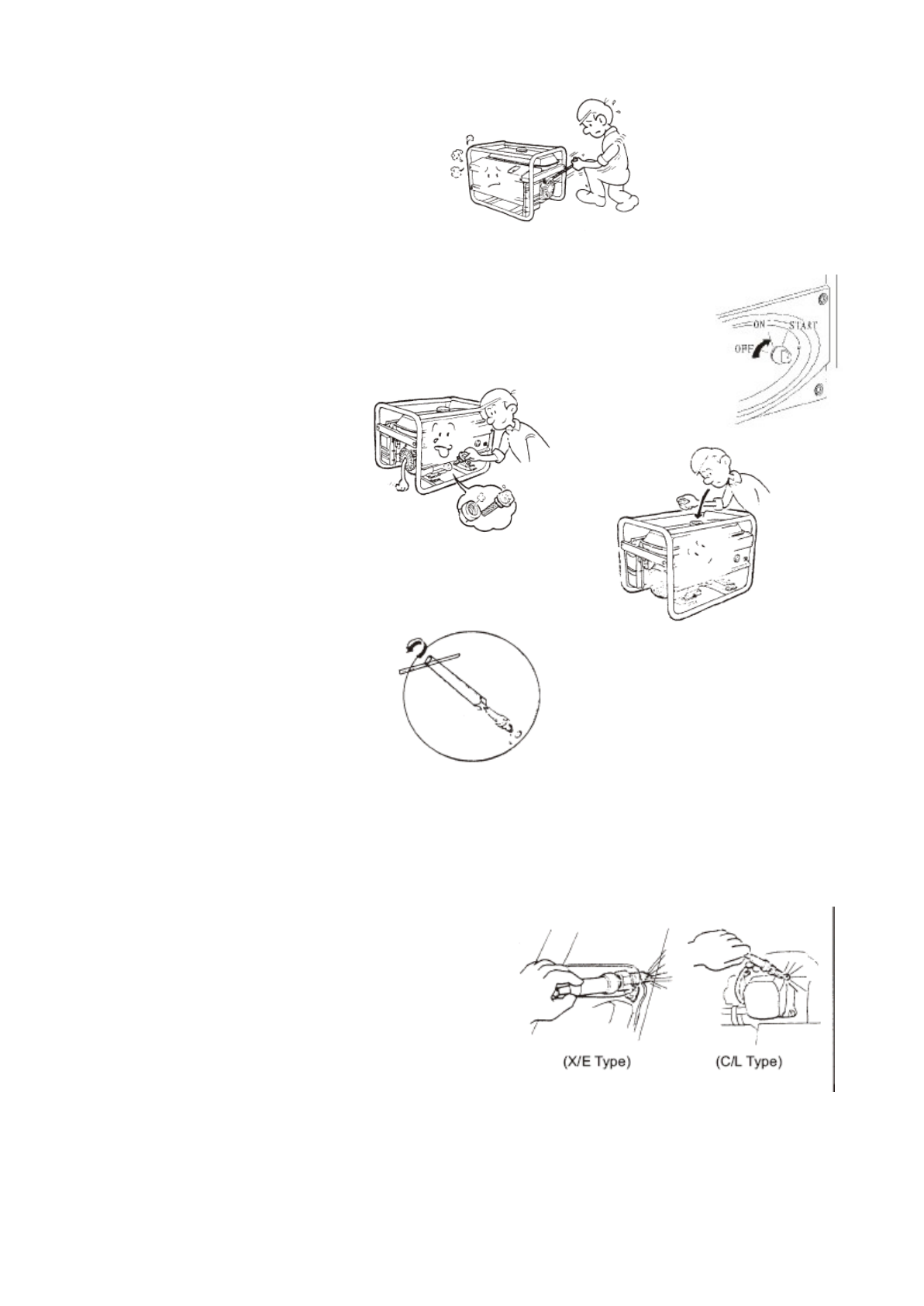 ON
START
OFF

(X/E Type)
(C/L Type)