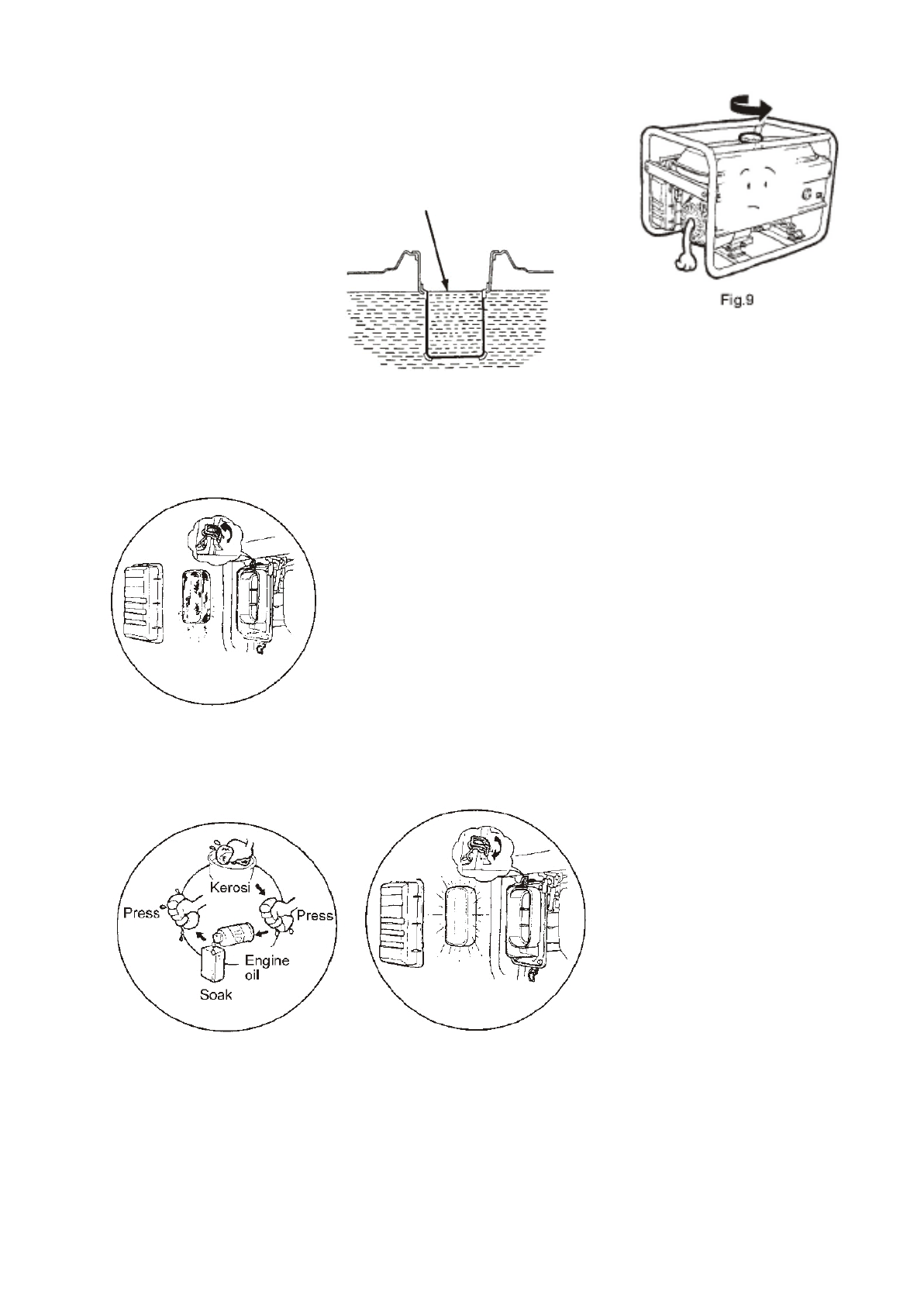 Fig.9

Kerosi

Press

Press

Engine oil

Soak