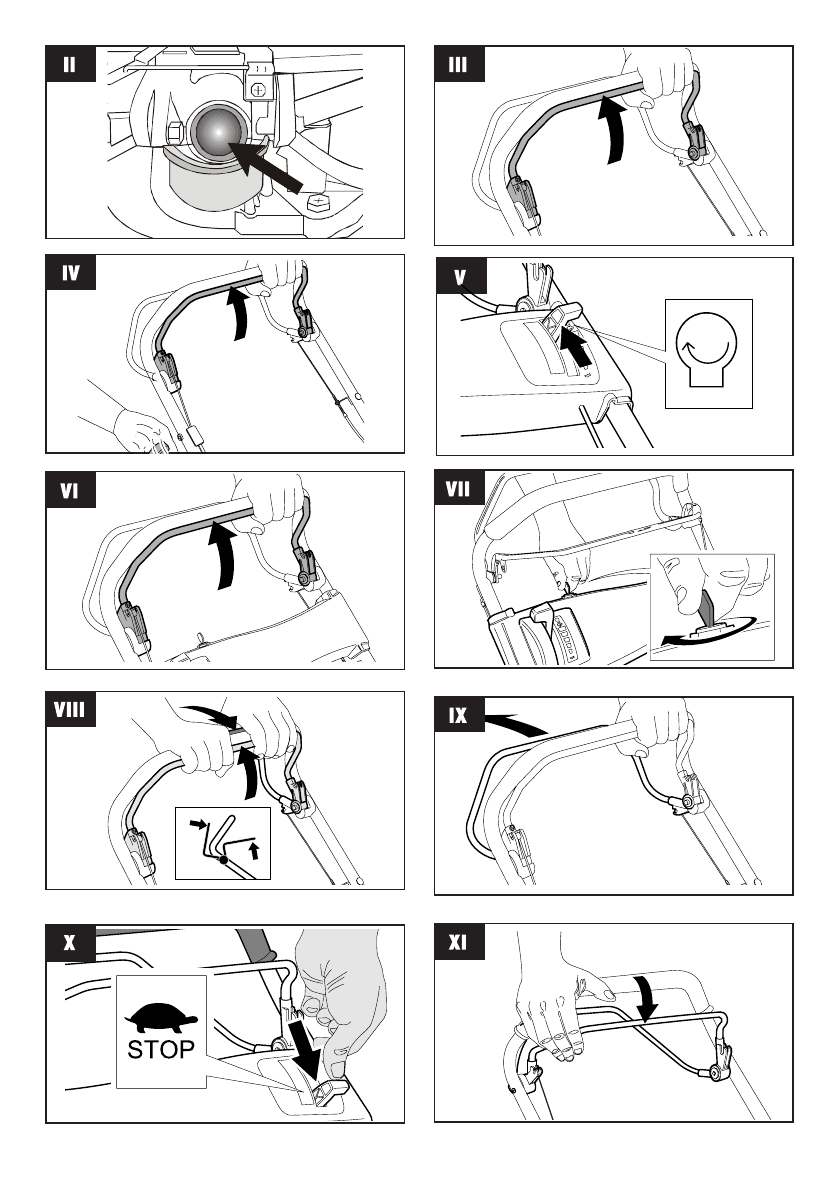 II

III

IV

V

VI

VII

VIII

IX

X

STOP

XI