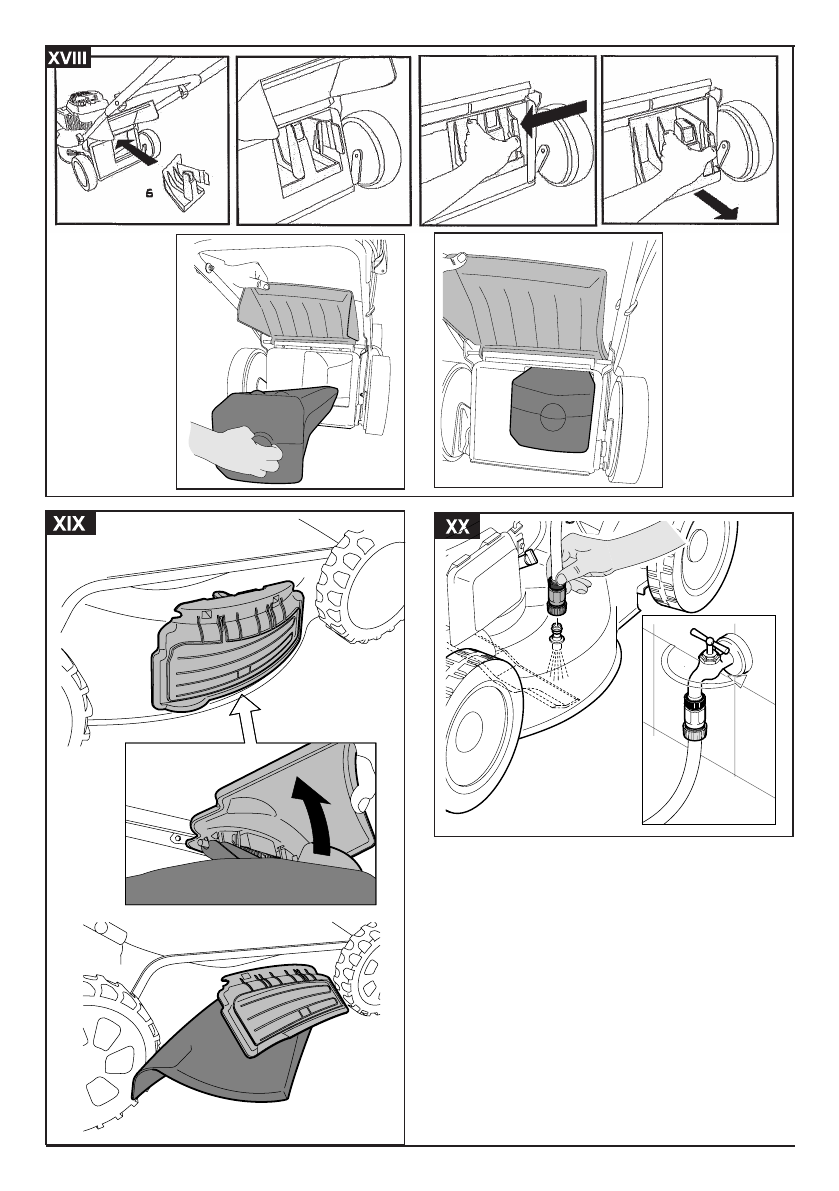 XVIII

6

XIX

XX